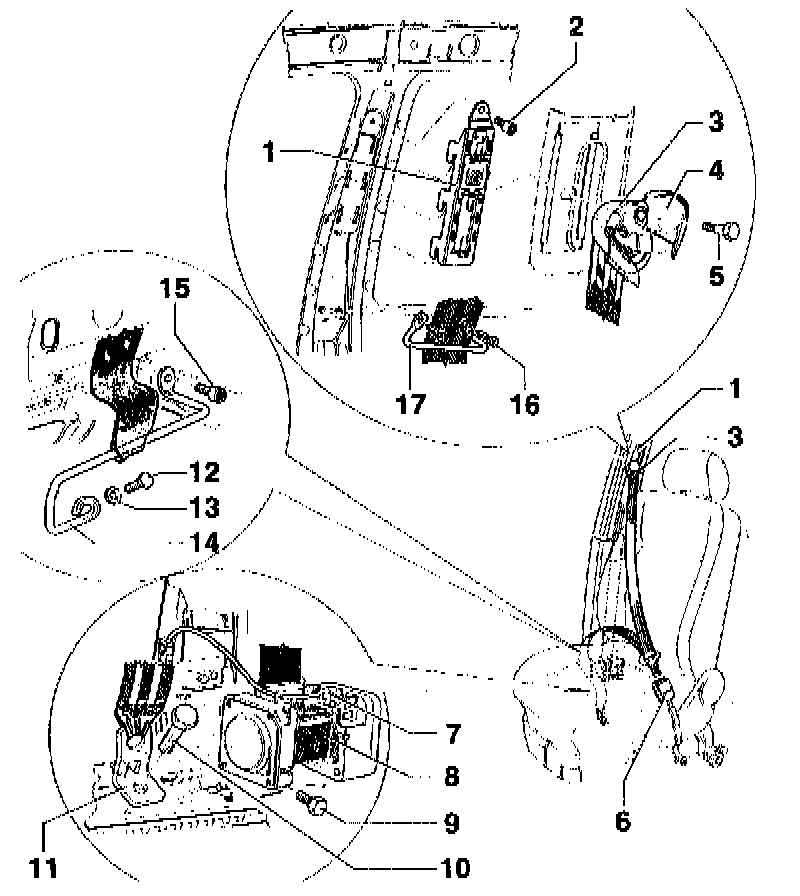 2
1
3
4
5
15
17
16
1
3
12
13
14
7
8
9
6
11
10