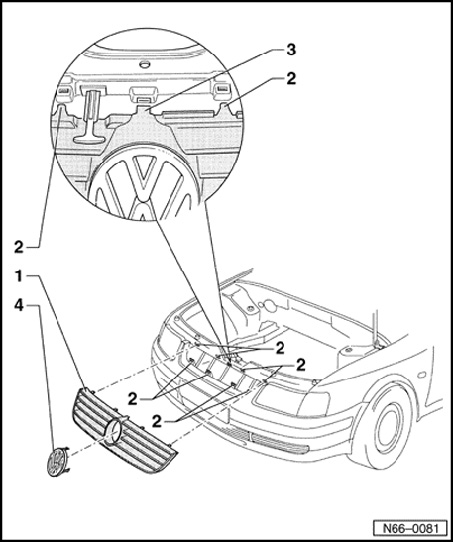 3
2
2
1
4
2
2
2
2
N66–0081