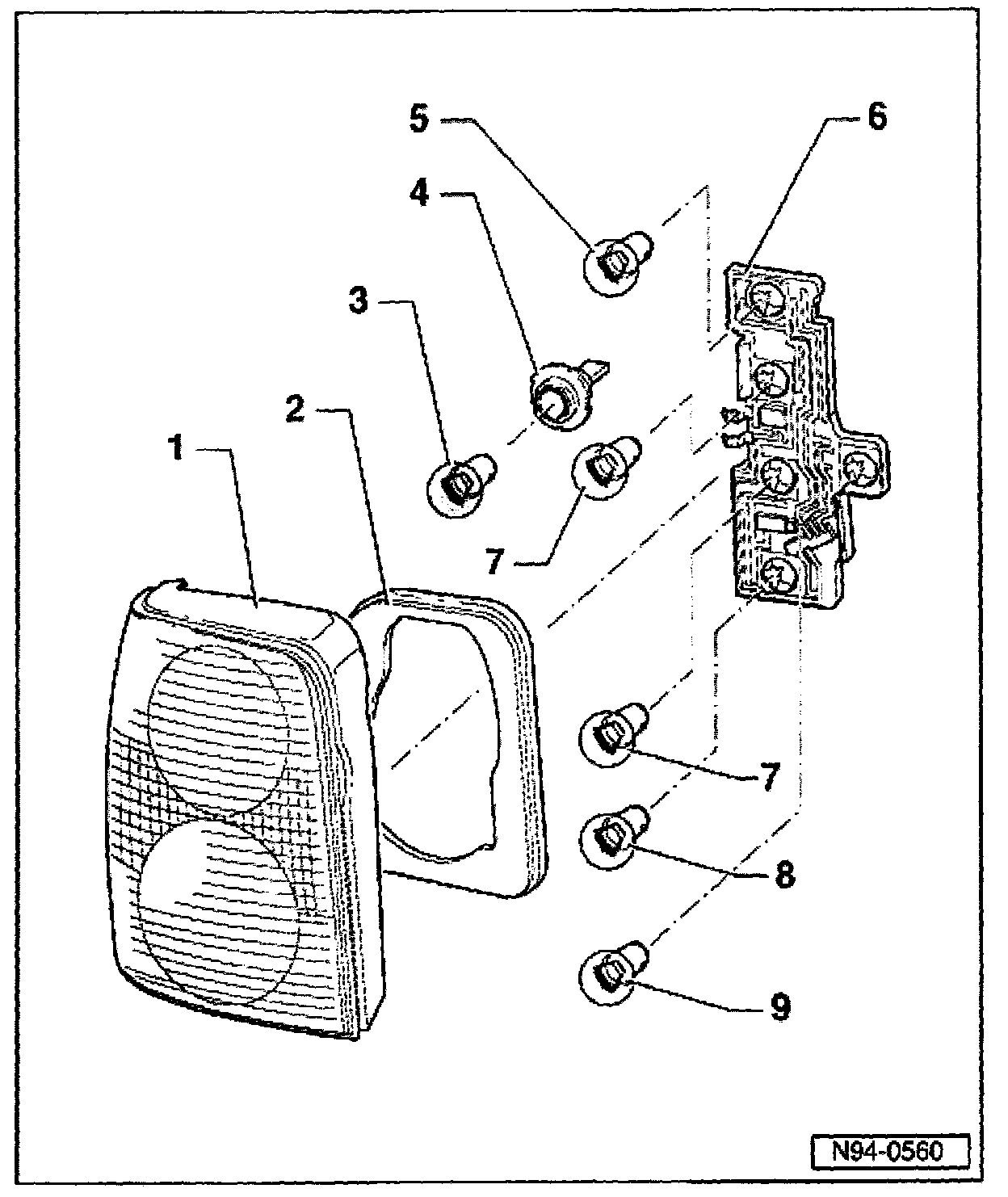 5
6
4
3
2
1
7
7
8
9
N94-0560