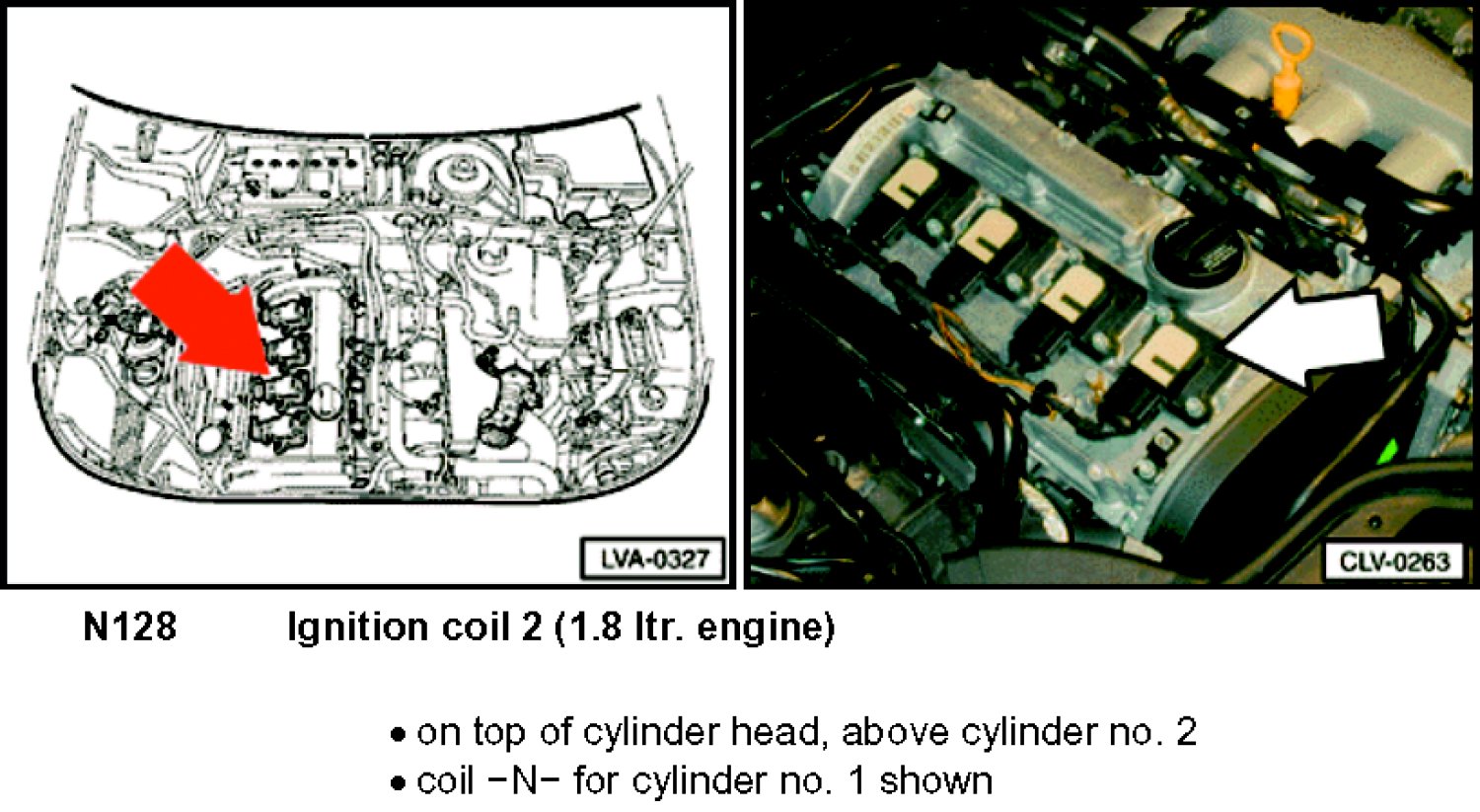 LVA-0327

CLV-0263

N128 Ignition coil 2 (1.8 ltr. engine)

• on top of cylinder head, above cylinder no. 2
• coil −N− for cylinder no. 1 shown