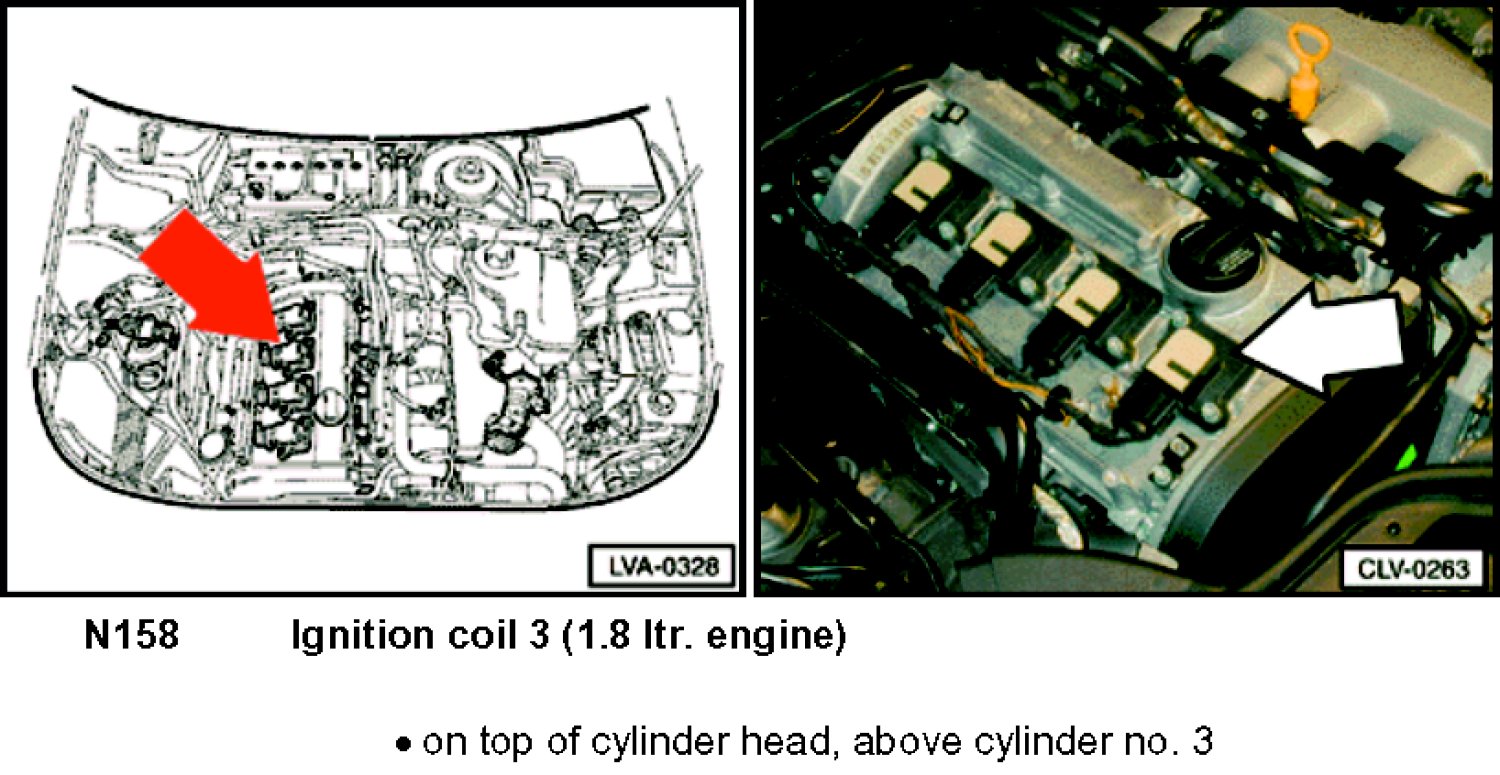 LVA-0328

CLV-0263

N158 Ignition coil 3 (1.8 ltr. engine)

• on top of cylinder head, above cylinder no. 3