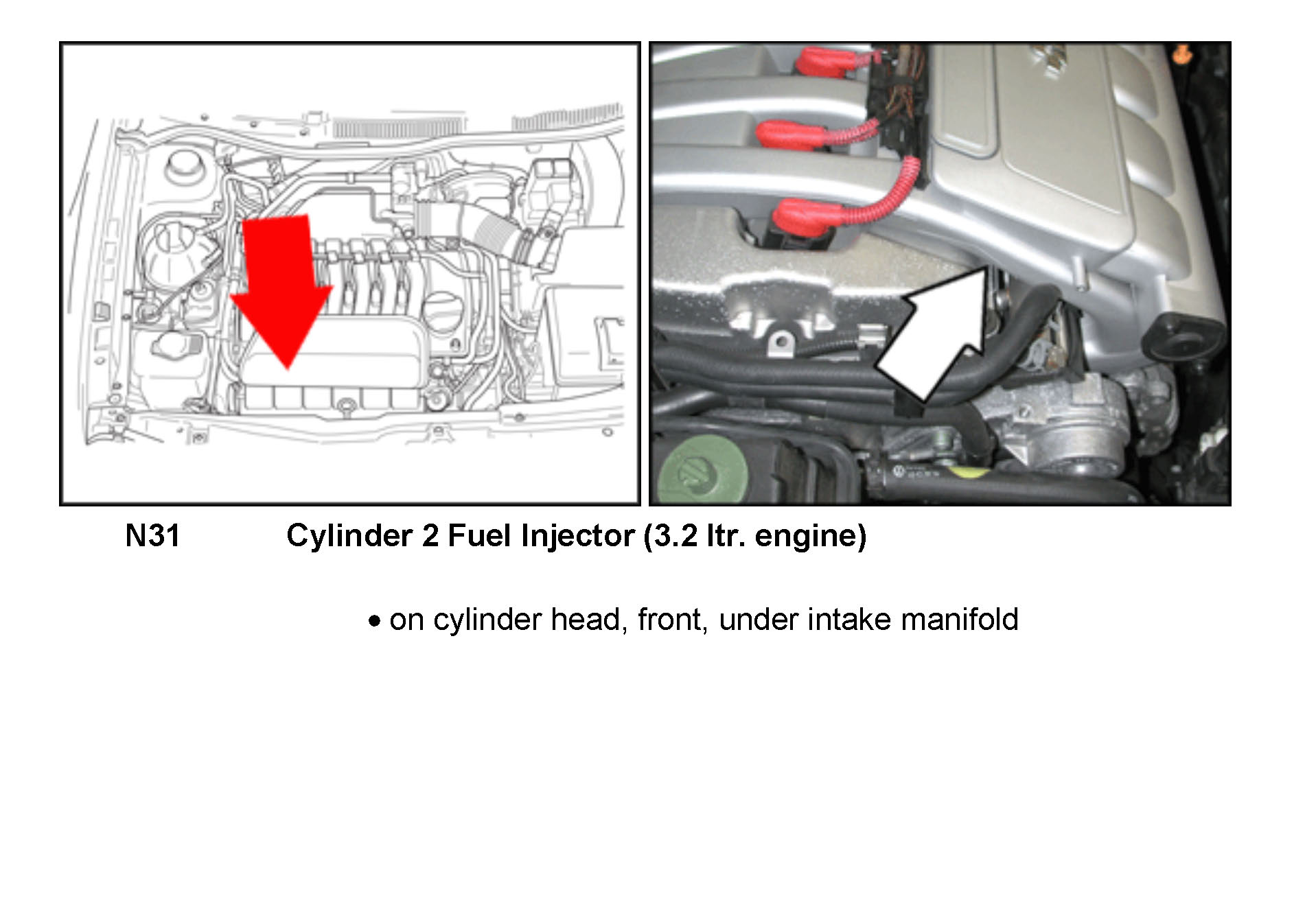 N31 Cylinder 2 Fuel Injector (3.2 ltr. engine)

• on cylinder head, front, under intake manifold