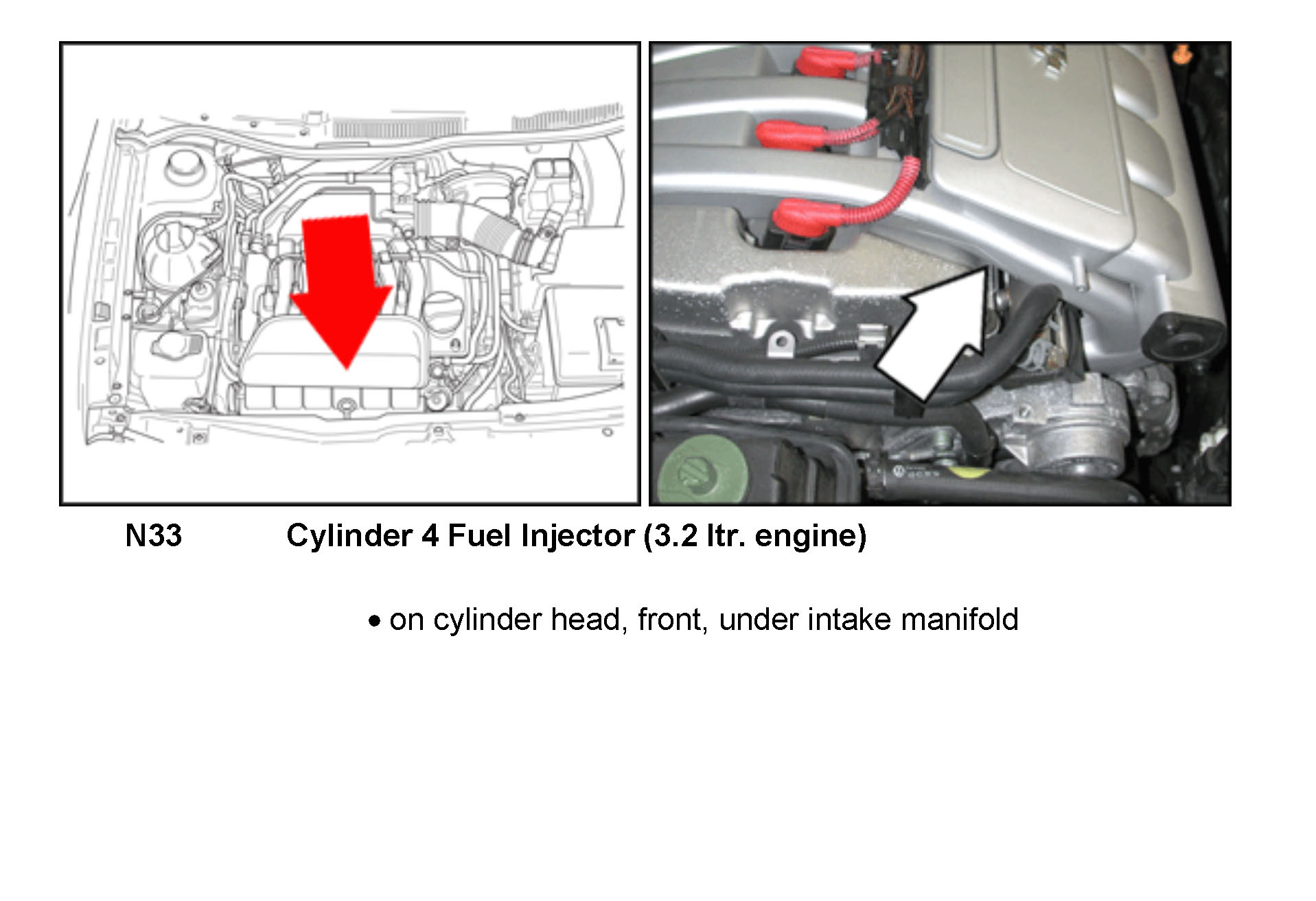 N33 Cylinder 4 Fuel Injector (3.2 ltr. engine)

• on cylinder head, front, under intake manifold