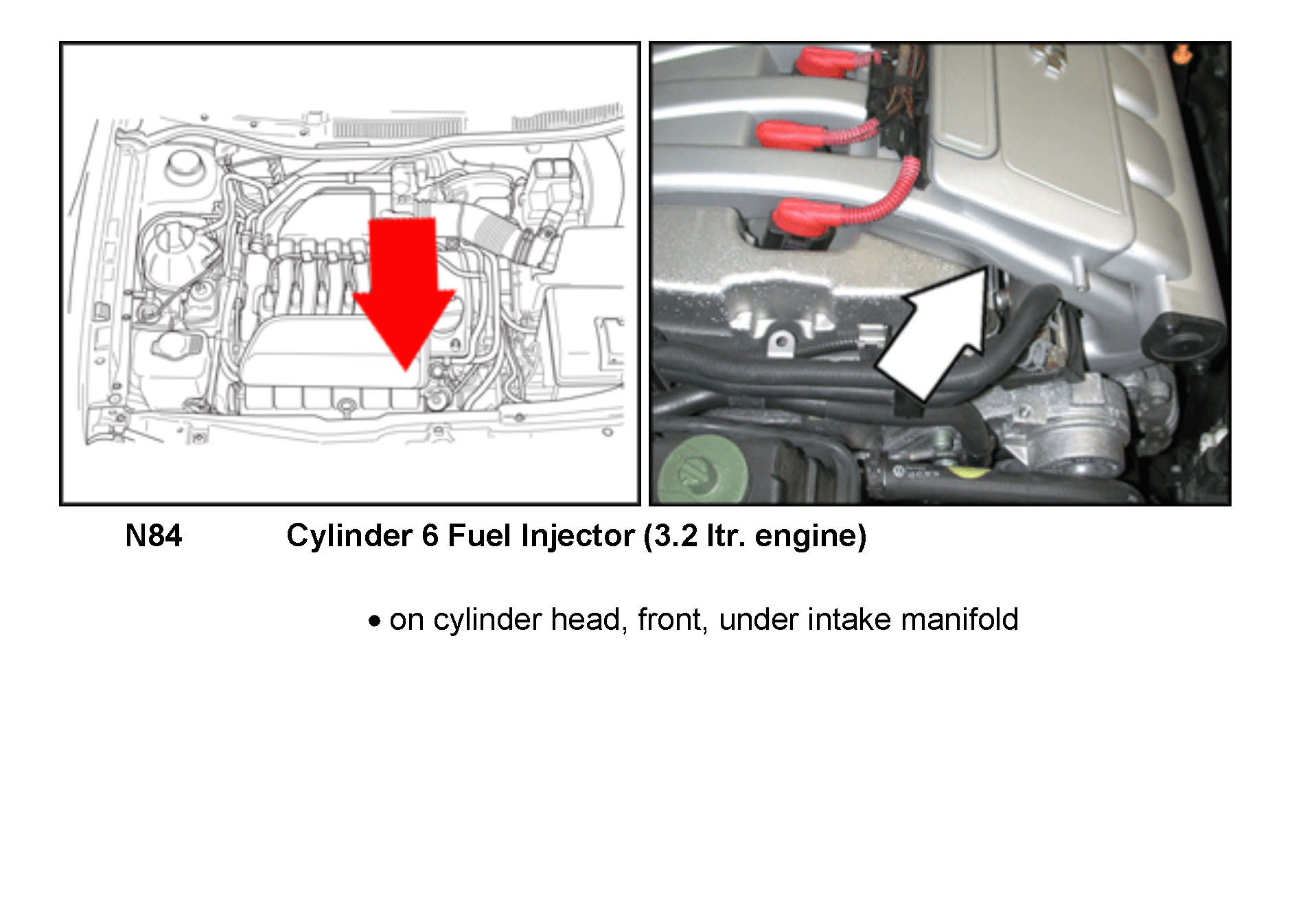 N84 Cylinder 6 Fuel Injector (3.2 ltr. engine)

• on cylinder head, front, under intake manifold