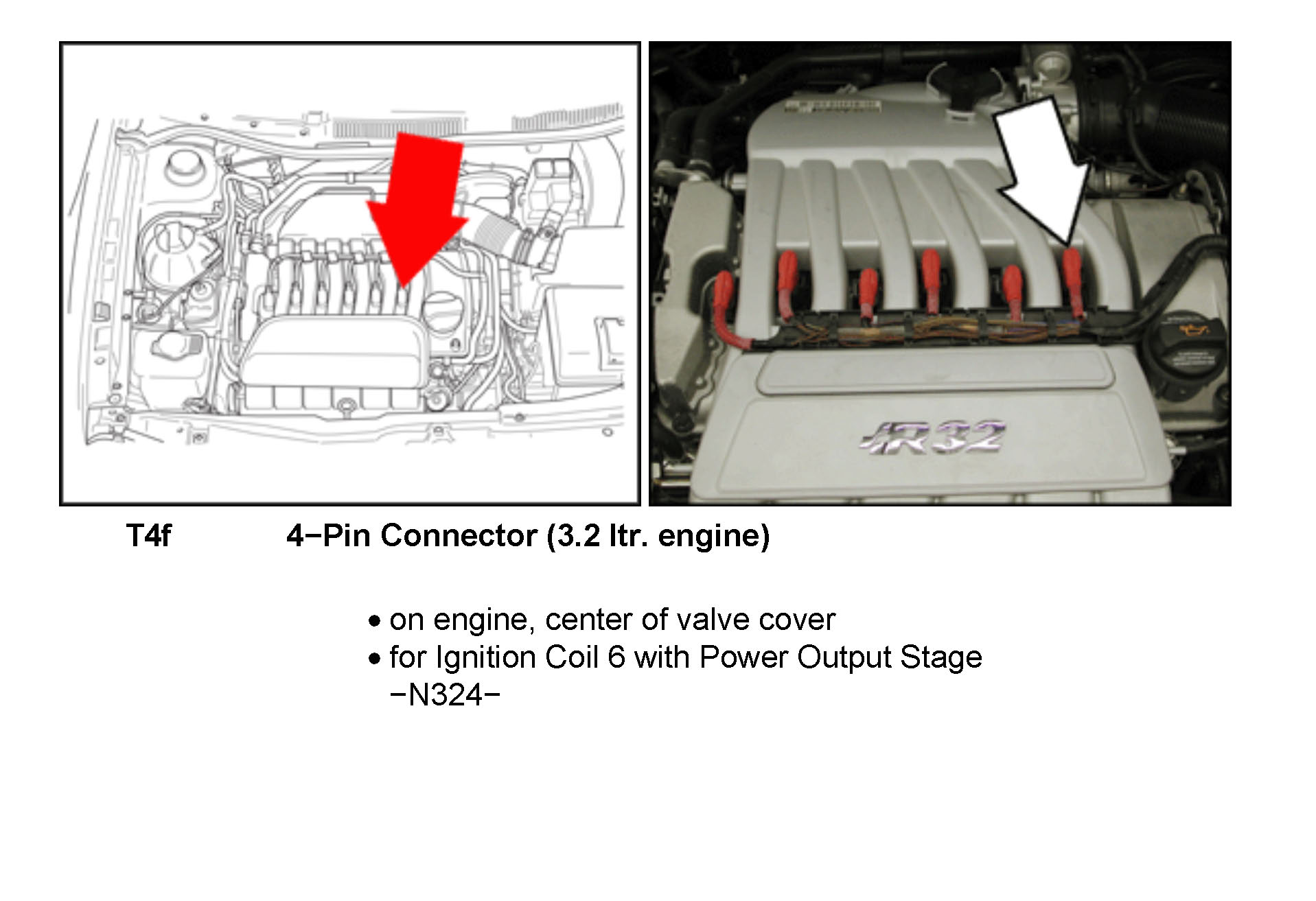 R32

T4f 4−Pin Connector (3.2 ltr. engine)

• on engine, center of valve cover
• for Ignition Coil 6 with Power Output Stage −N324−