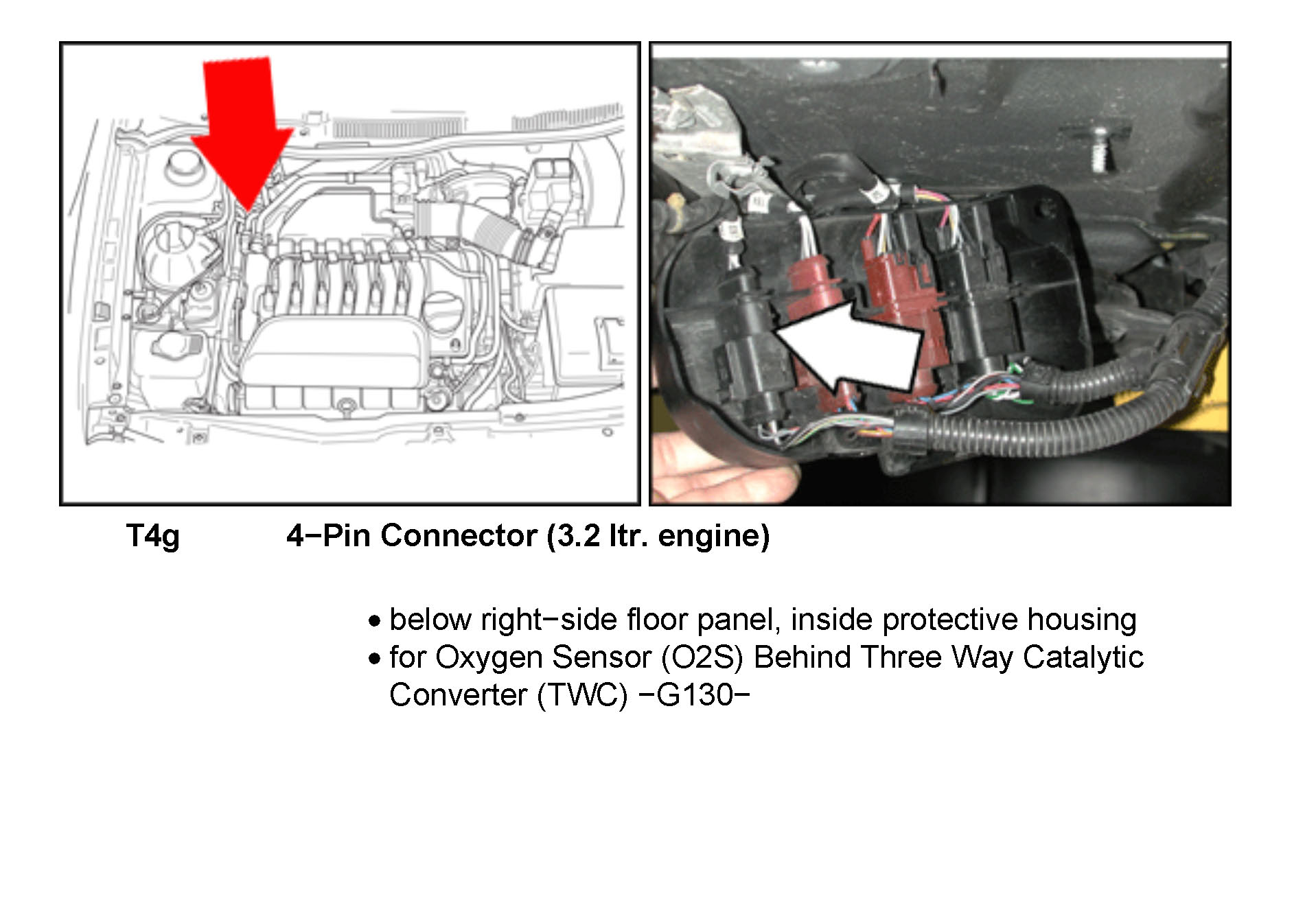 T4g 4−Pin Connector (3.2 ltr. engine)

• below right−side floor panel, inside protective housing
• for Oxygen Sensor (O2S) Behind Three Way Catalytic Converter (TWC) −G130−