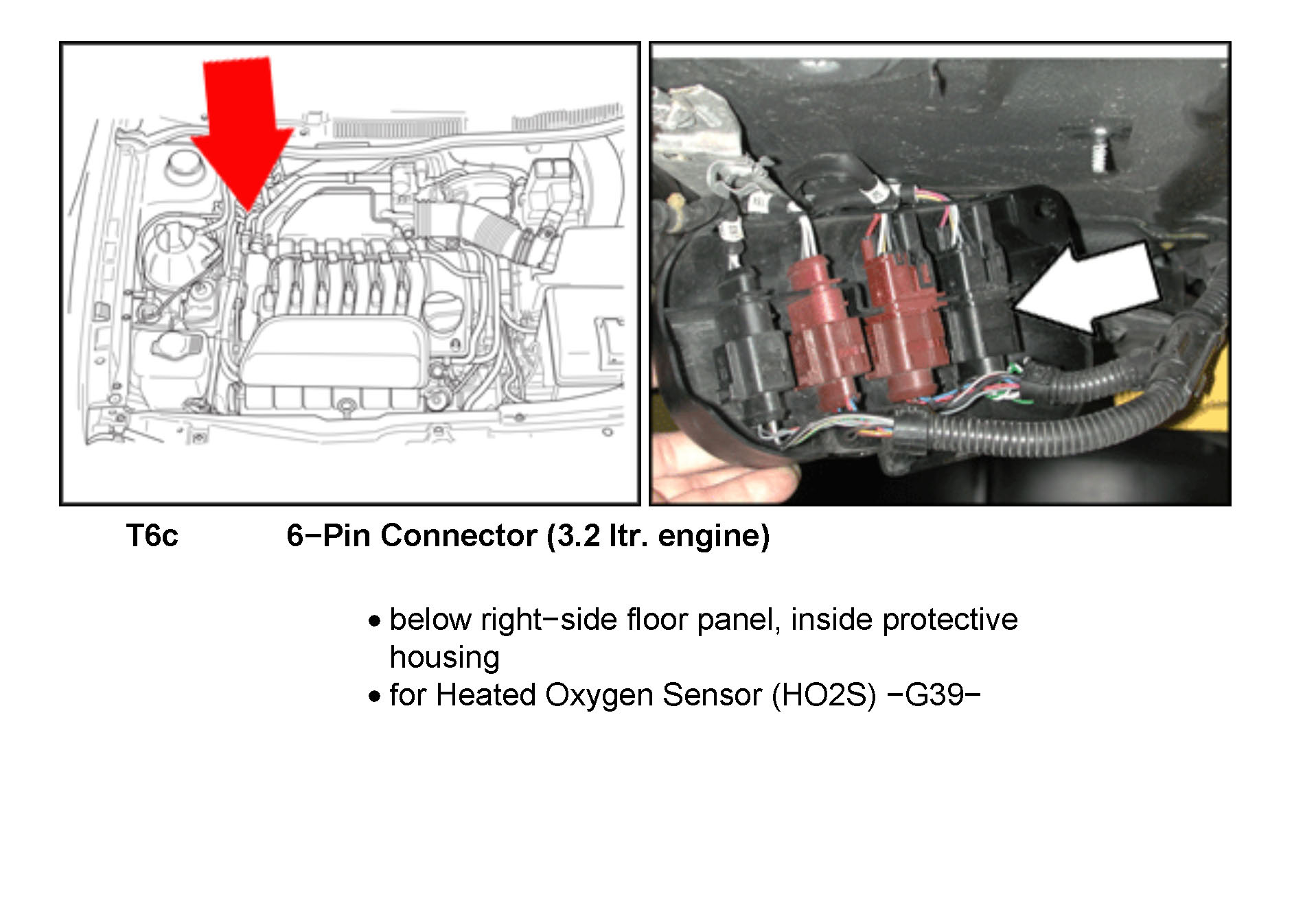 T6c 6−Pin Connector (3.2 ltr. engine)

• below right−side floor panel, inside protective housing
• for Heated Oxygen Sensor (HO2S) −G39−