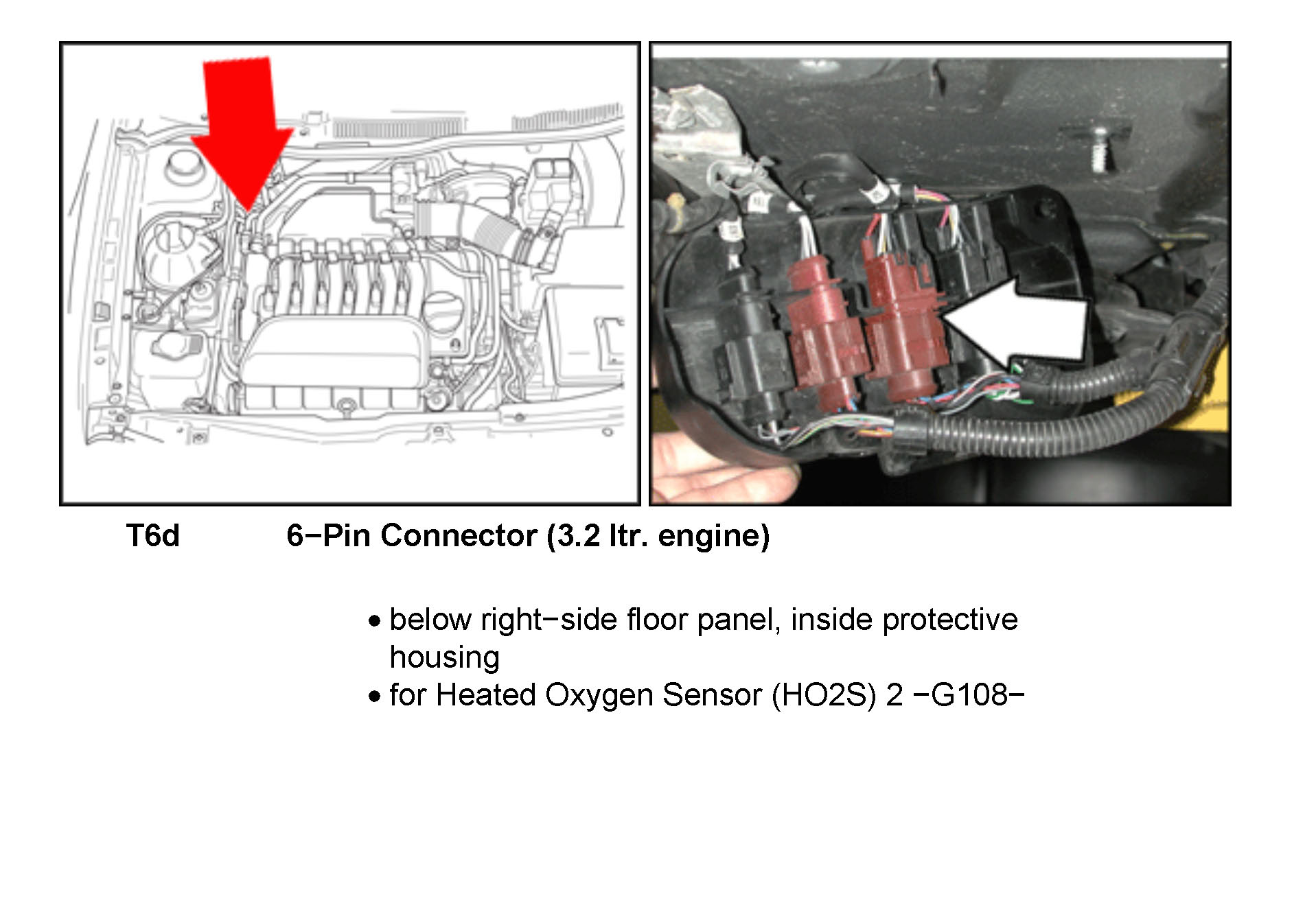 T6d 6−Pin Connector (3.2 ltr. engine)

• below right−side floor panel, inside protective housing
• for Heated Oxygen Sensor (HO2S) 2 −G108−