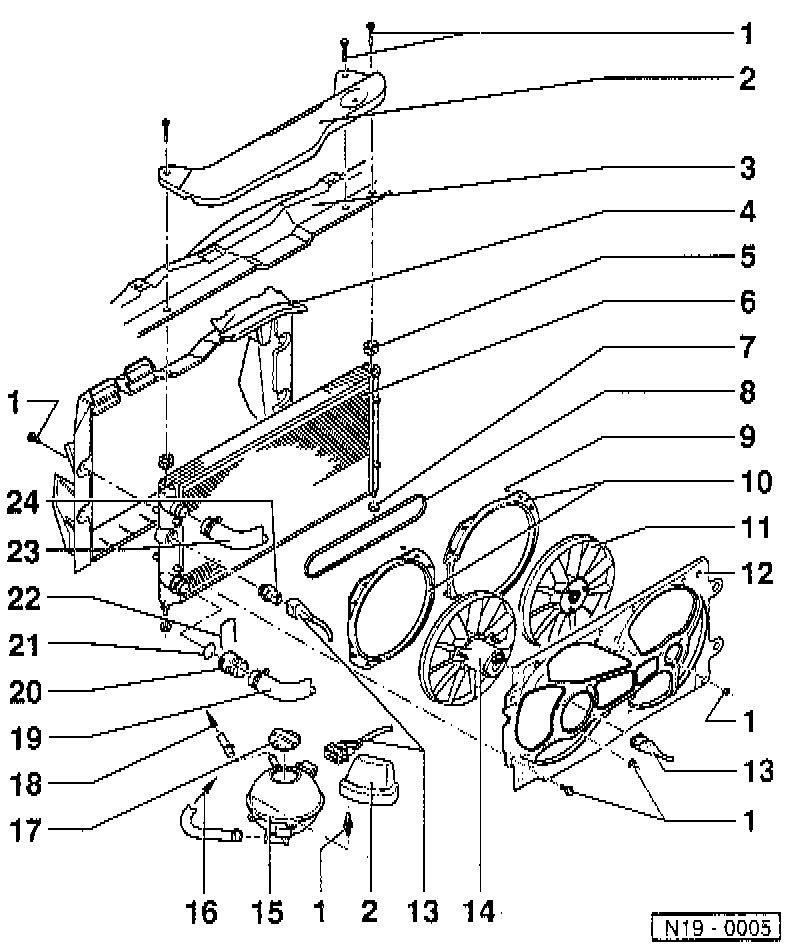 1
2
3
4
5
6
7
8
9
10
11
12
1
13
1
1
24
23
22
21
20
19
18
17
16
15
1
2
13
14
N19 - 0005