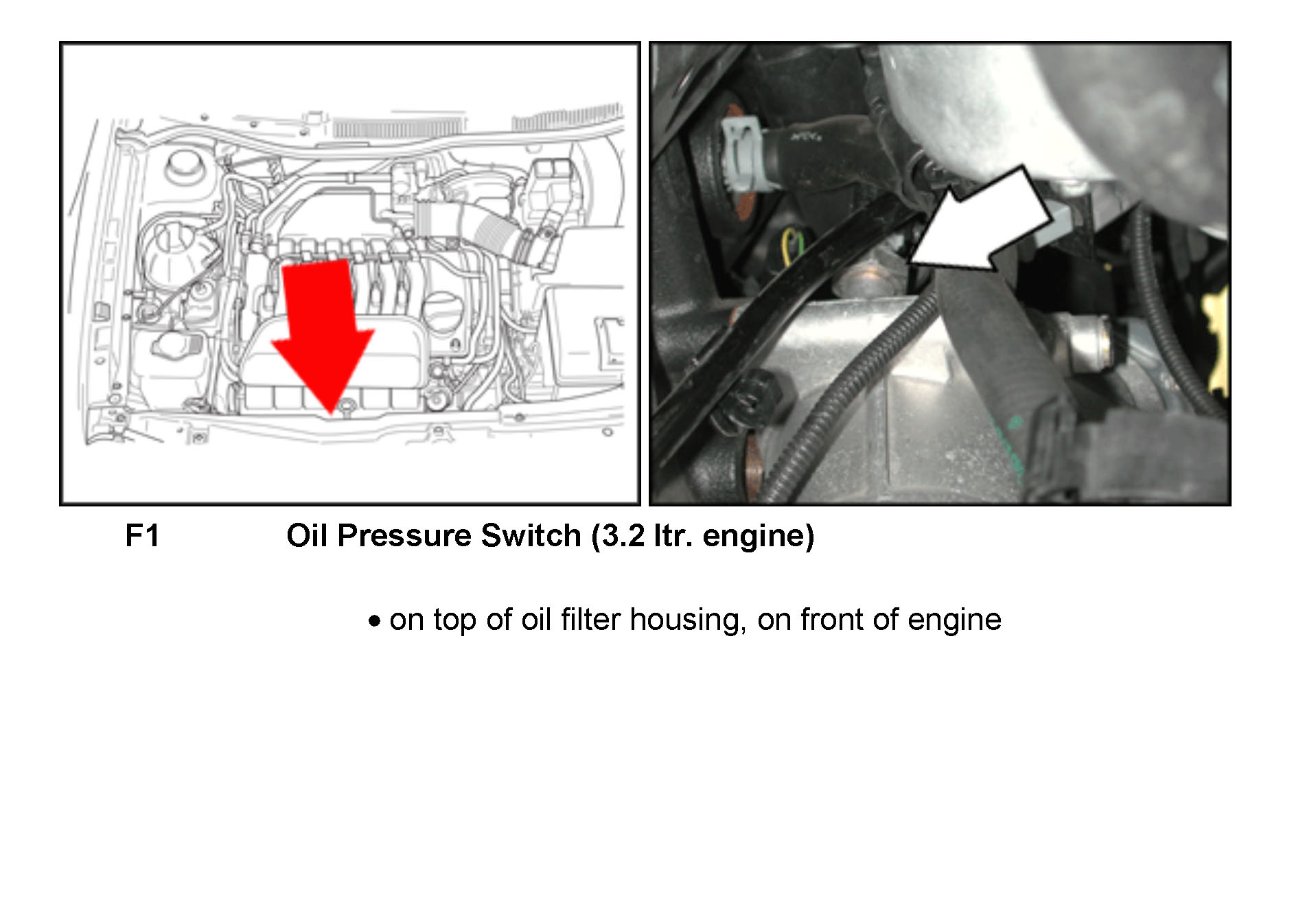 F1 Oil Pressure Switch (3.2 ltr. engine)

• on top of oil filter housing, on front of engine