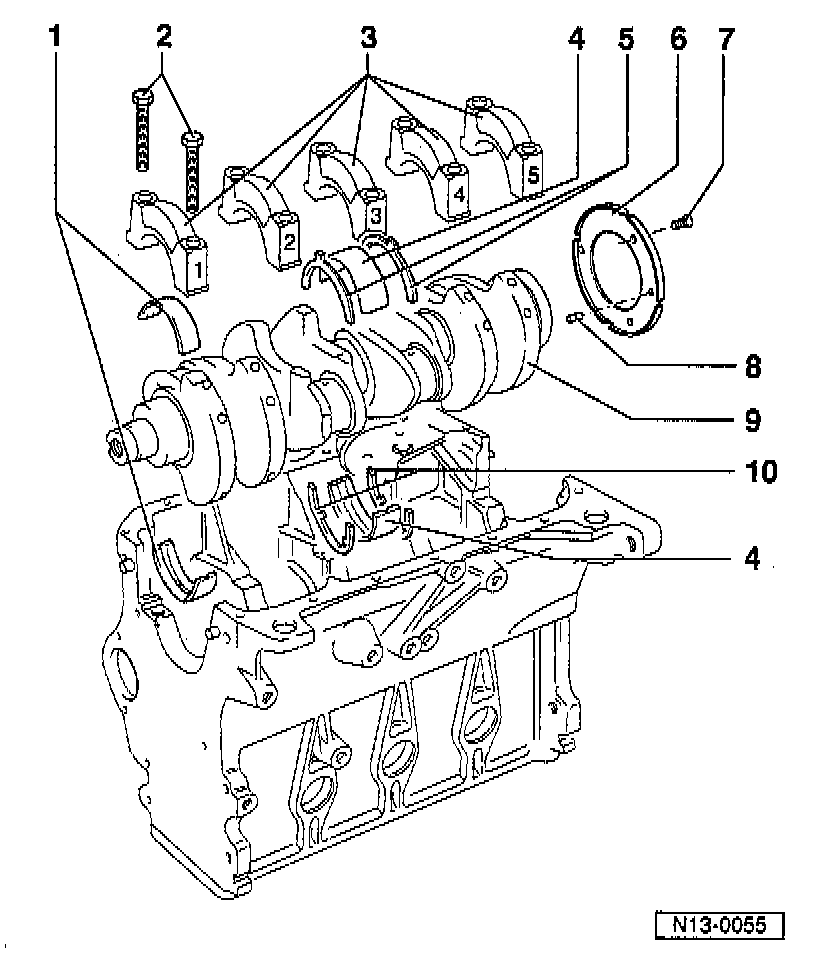 1
2
3
4
5
6
7
1
2
3
4
5
8
9
10
4
N13-0055