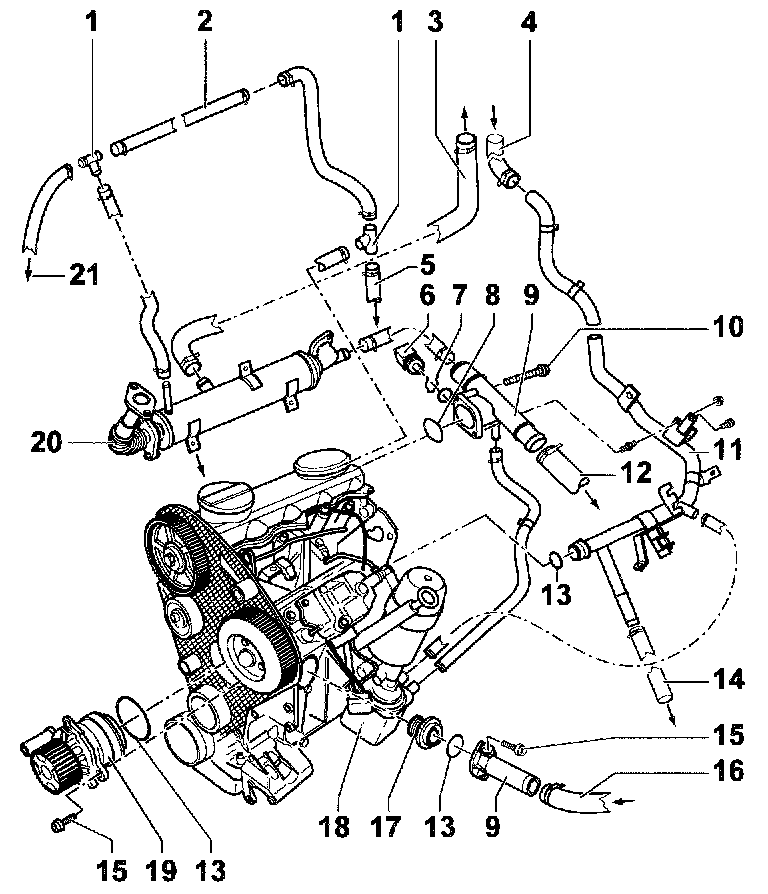 1
2
1
3
4
21
5
6
7
8
9
10
20
11
12
13
14
15
16
18
17
13
9
15
19
13