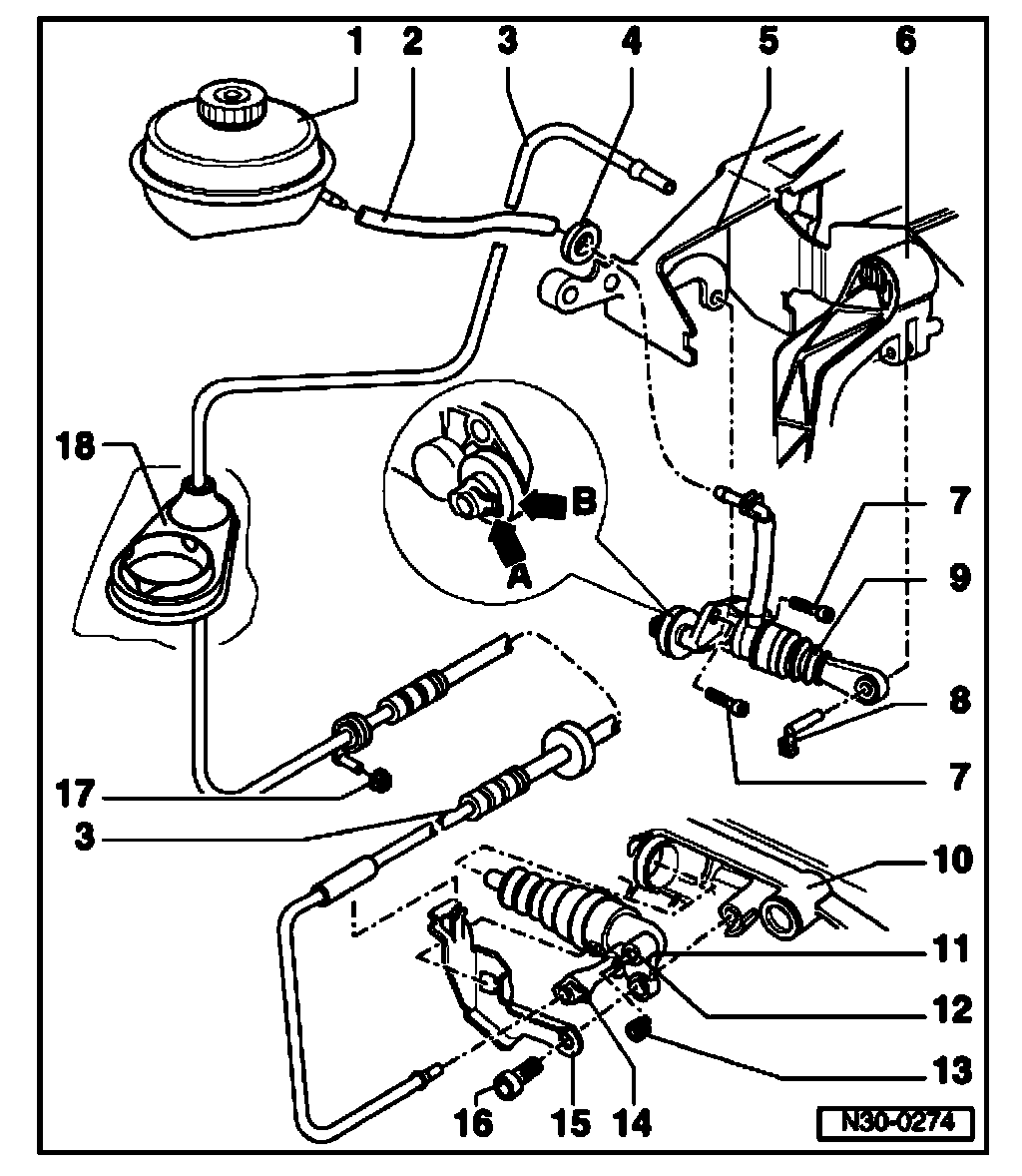 1
2
3
4
5
6
18
B
A
7
9
8
7
17
3
10
11
12
13
16
15
14
N30-0274