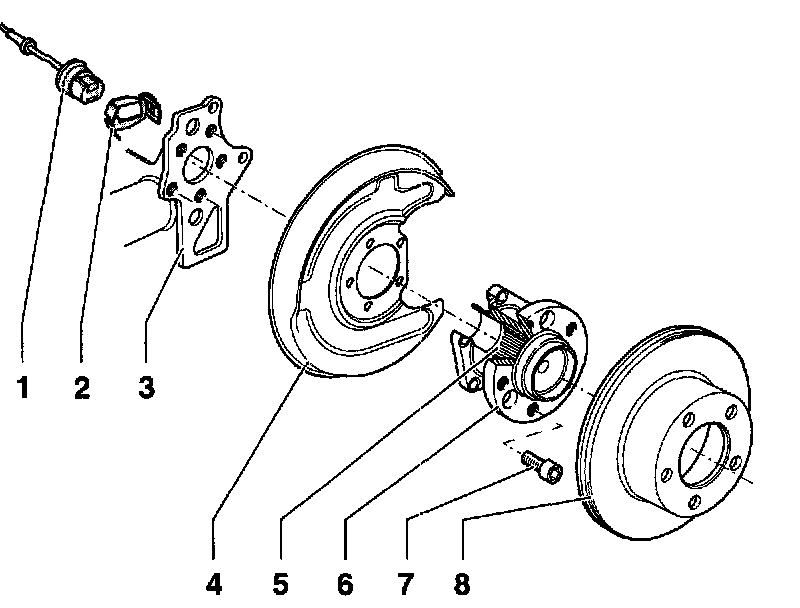 1 2 3

4 5 6 7 8