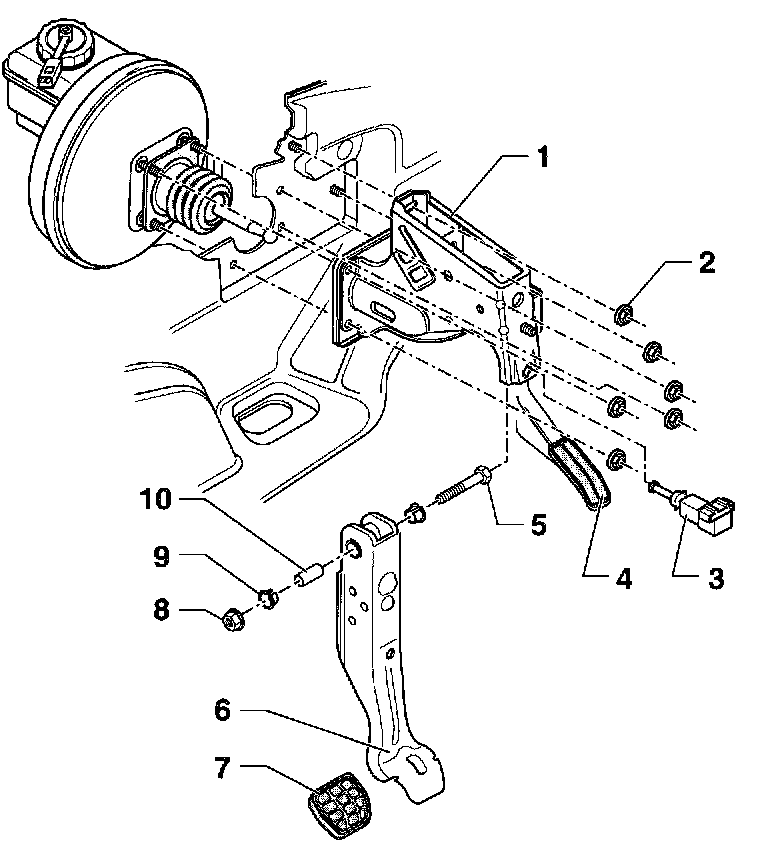 1
2
10
5
9
4
3
8
6
7