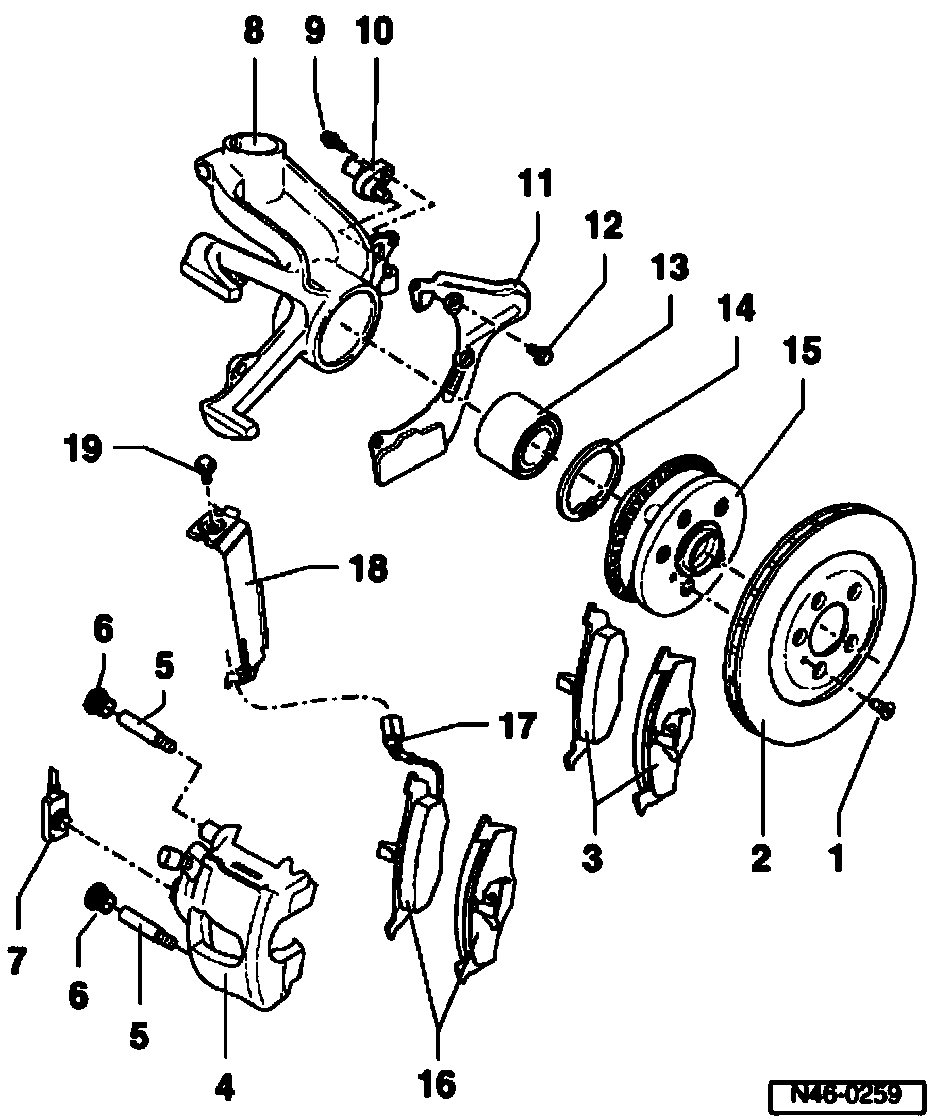 8
9
10
11
12
13
14
15
19
18
6
5
17
7
6
5
4
16
3
2
1
N46-0259