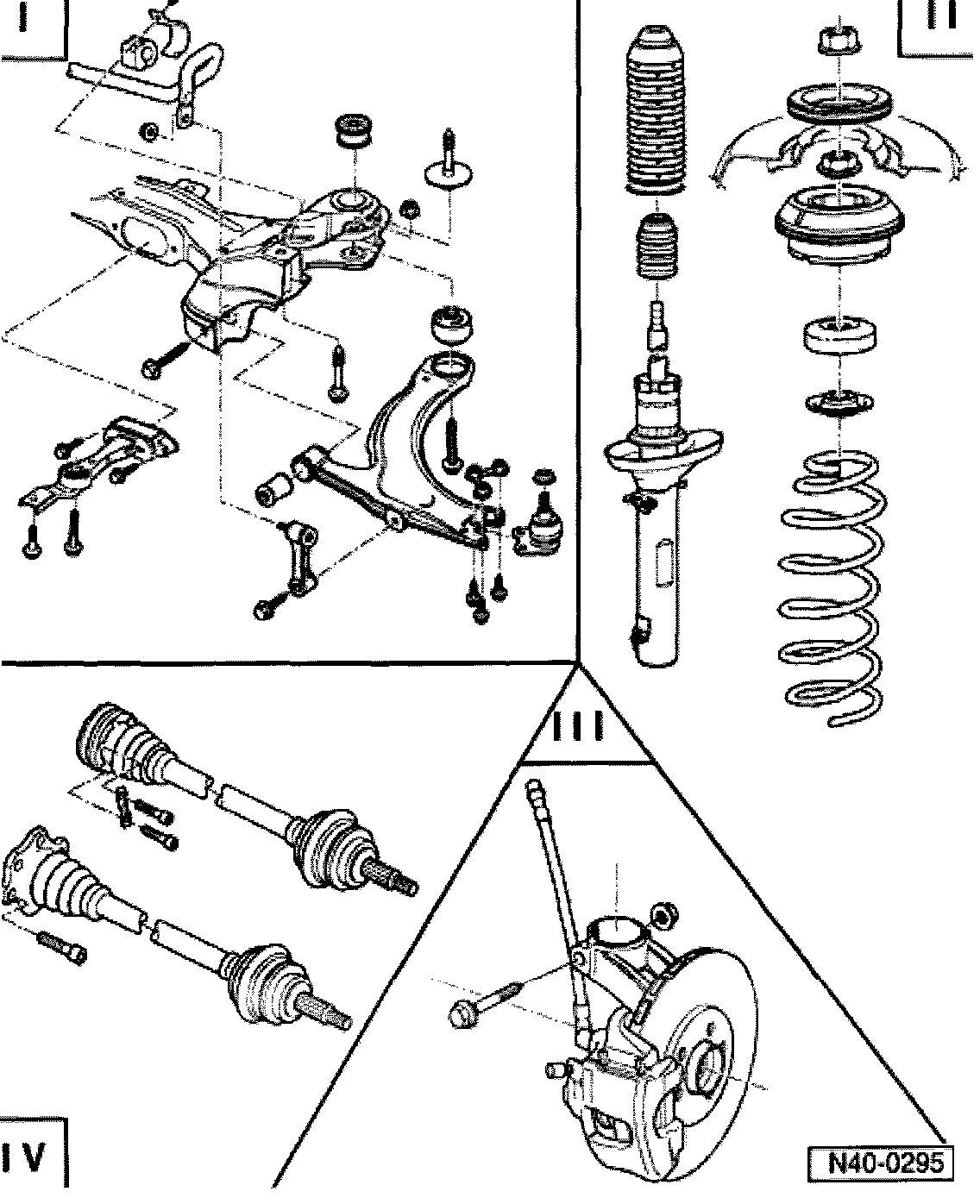 I

II

III

IV

N40-0295