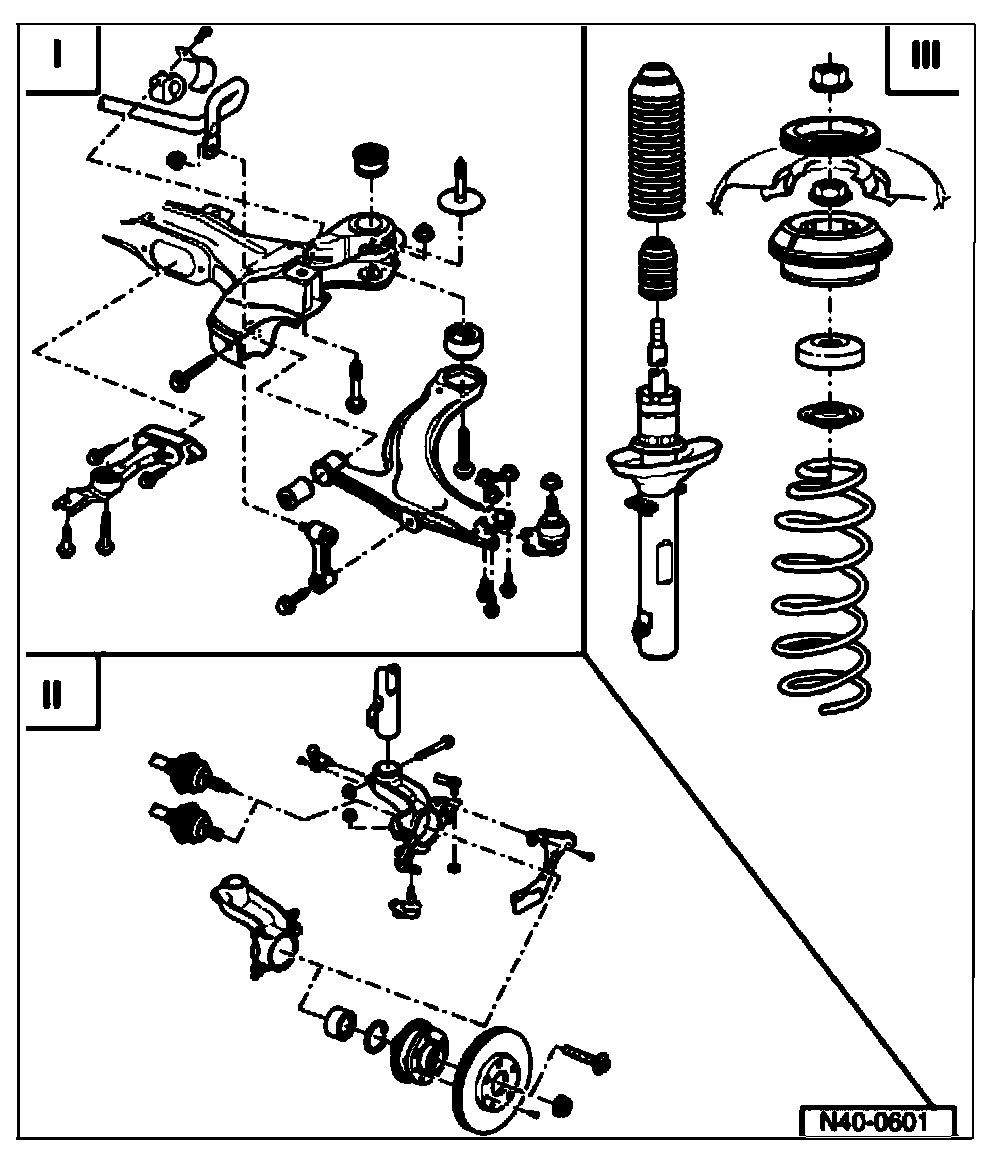 I

III

II

N40-0601