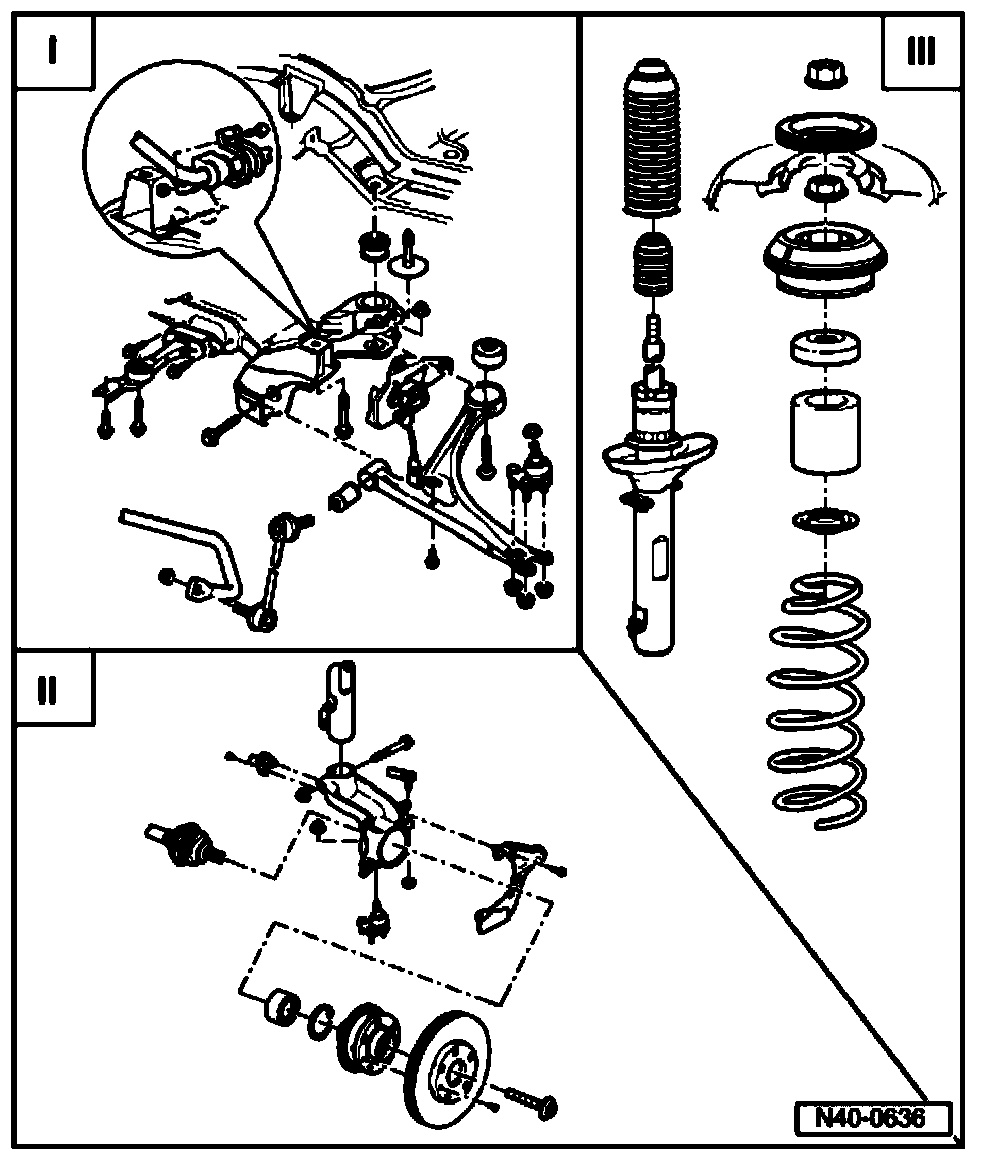 I

III

II

N40-0636