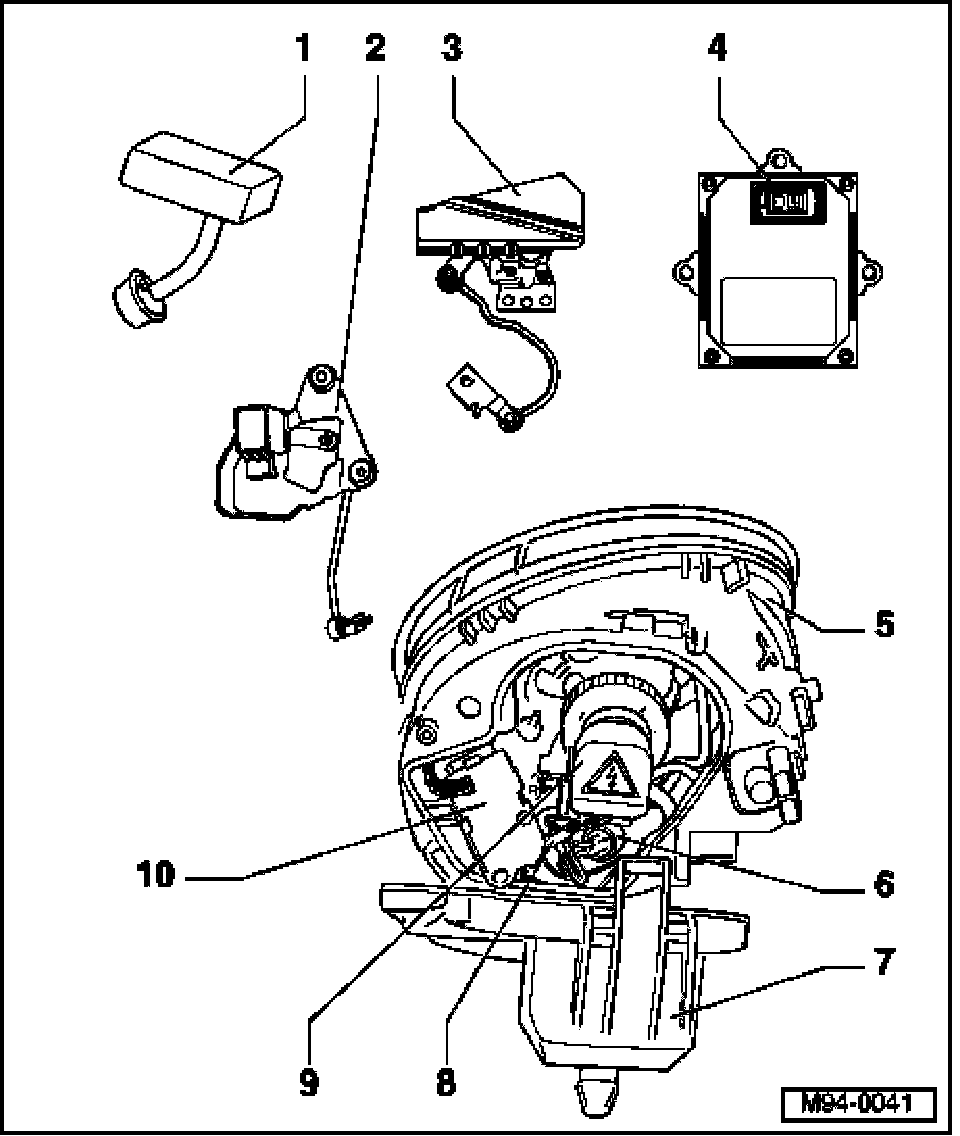 1
2
3
4
5
10
6
7
9
8
M94-0041