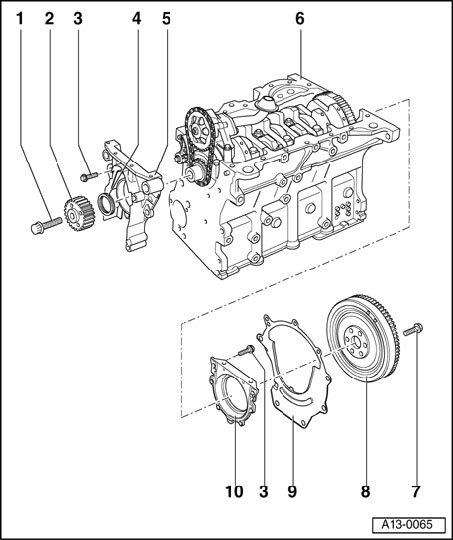 1 2 3 4 5 6

10 3 9 8 7

A13-0065