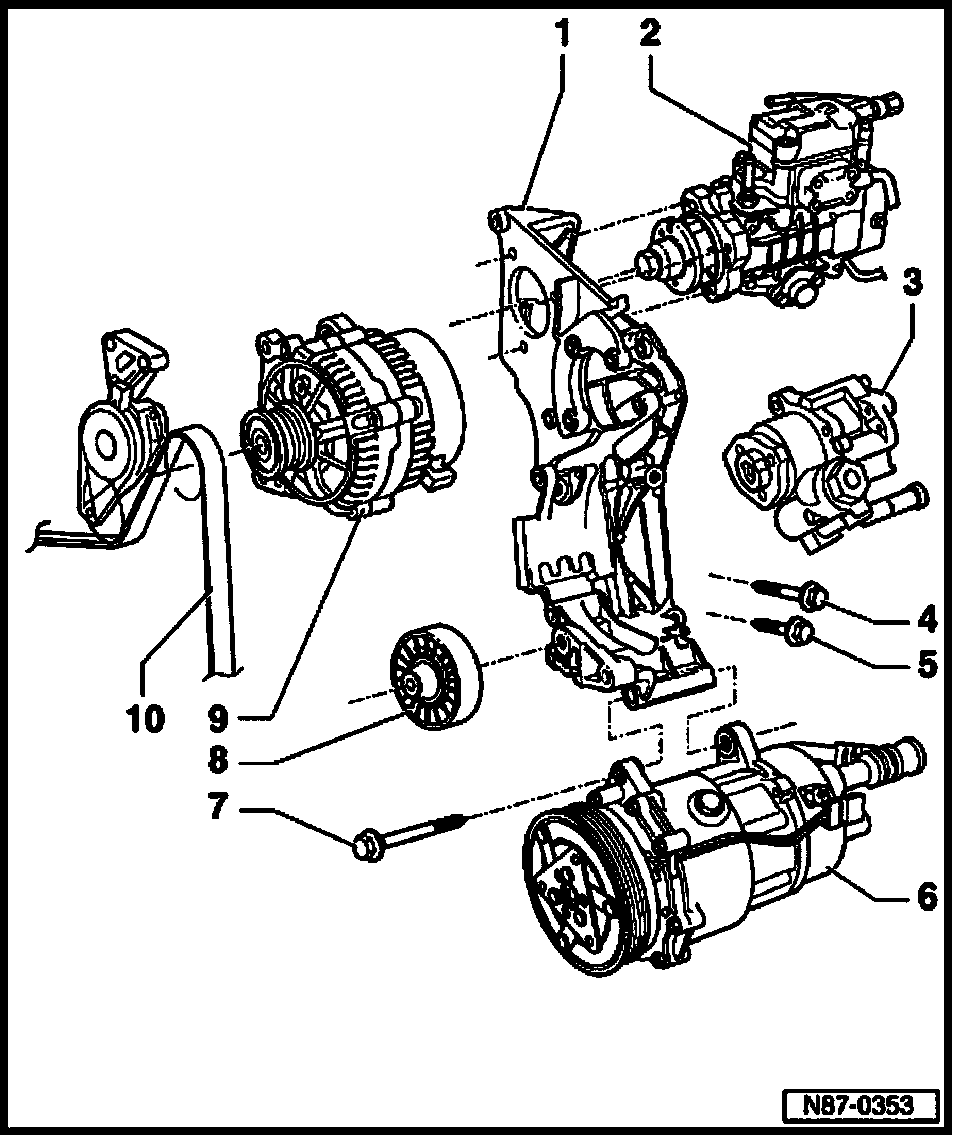 1
2
3
4
5
10
9
8
7
6
N87-0353