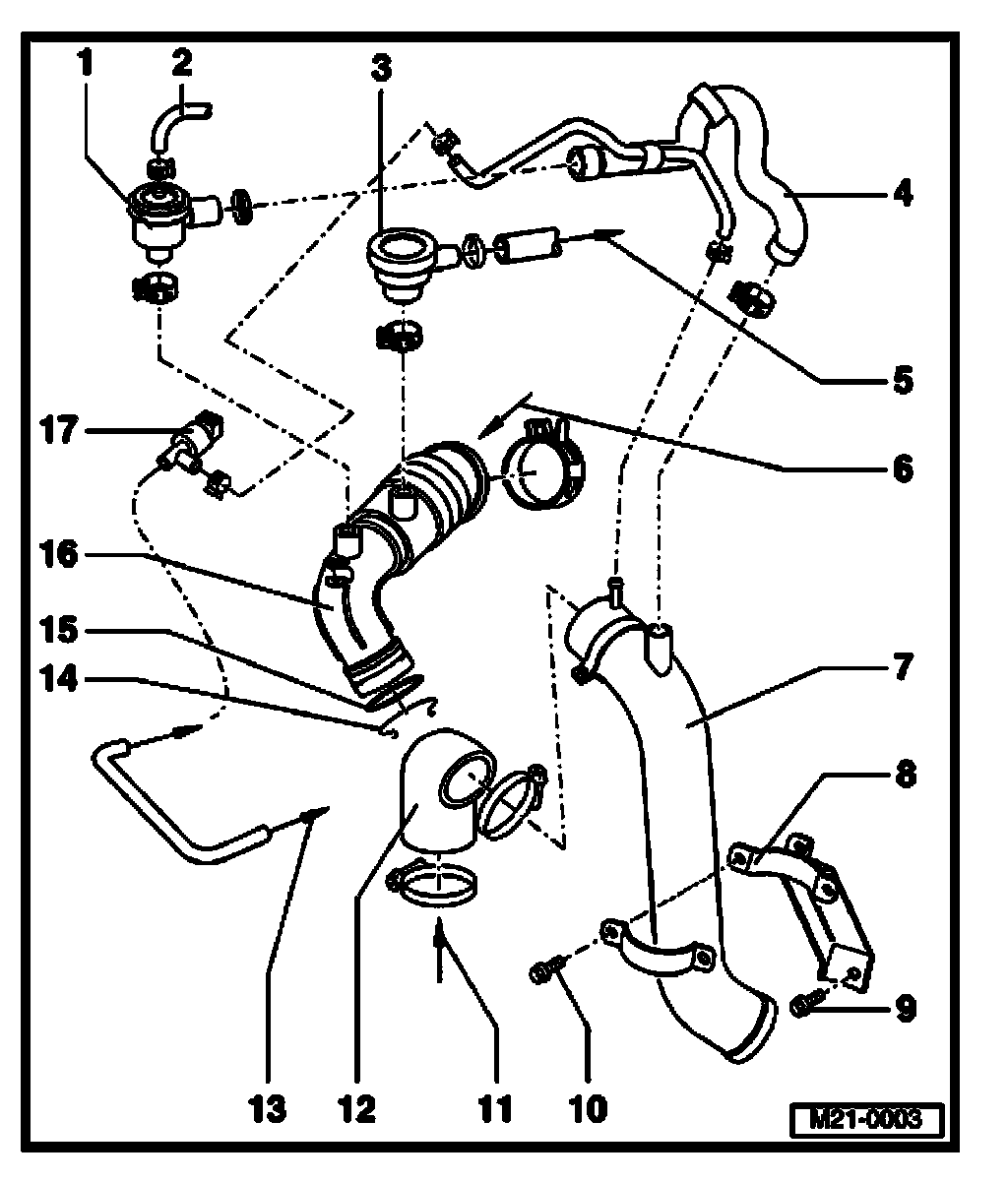 1
2
3
4
5
6
17
16
15
14
7
8
9
13
12
11
10
M21-0003