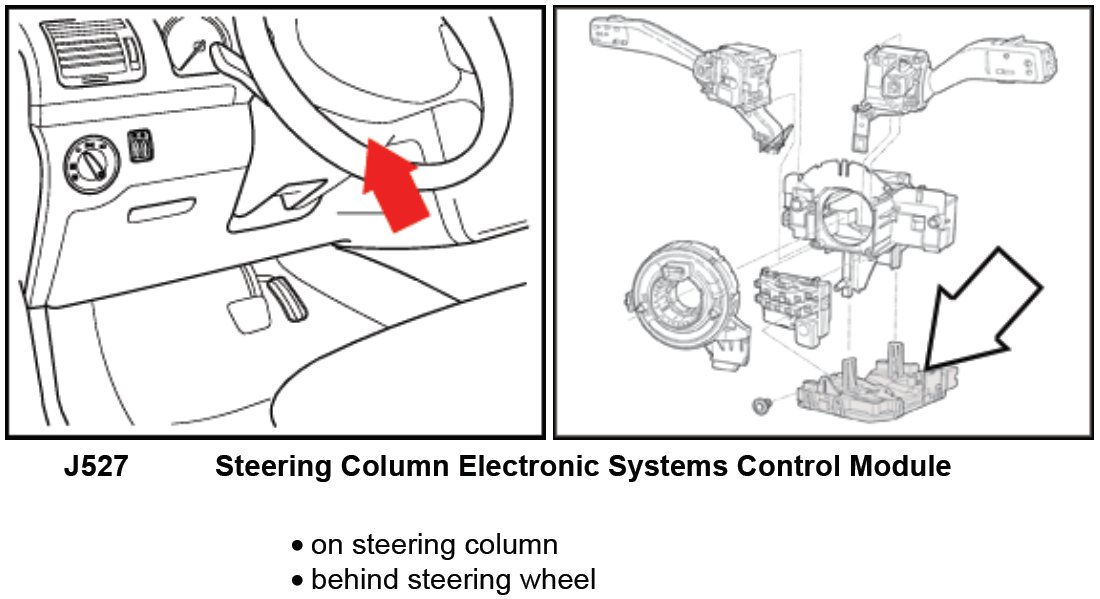 J527 Steering Column Electronic Systems Control Module

• on steering column
• behind steering wheel