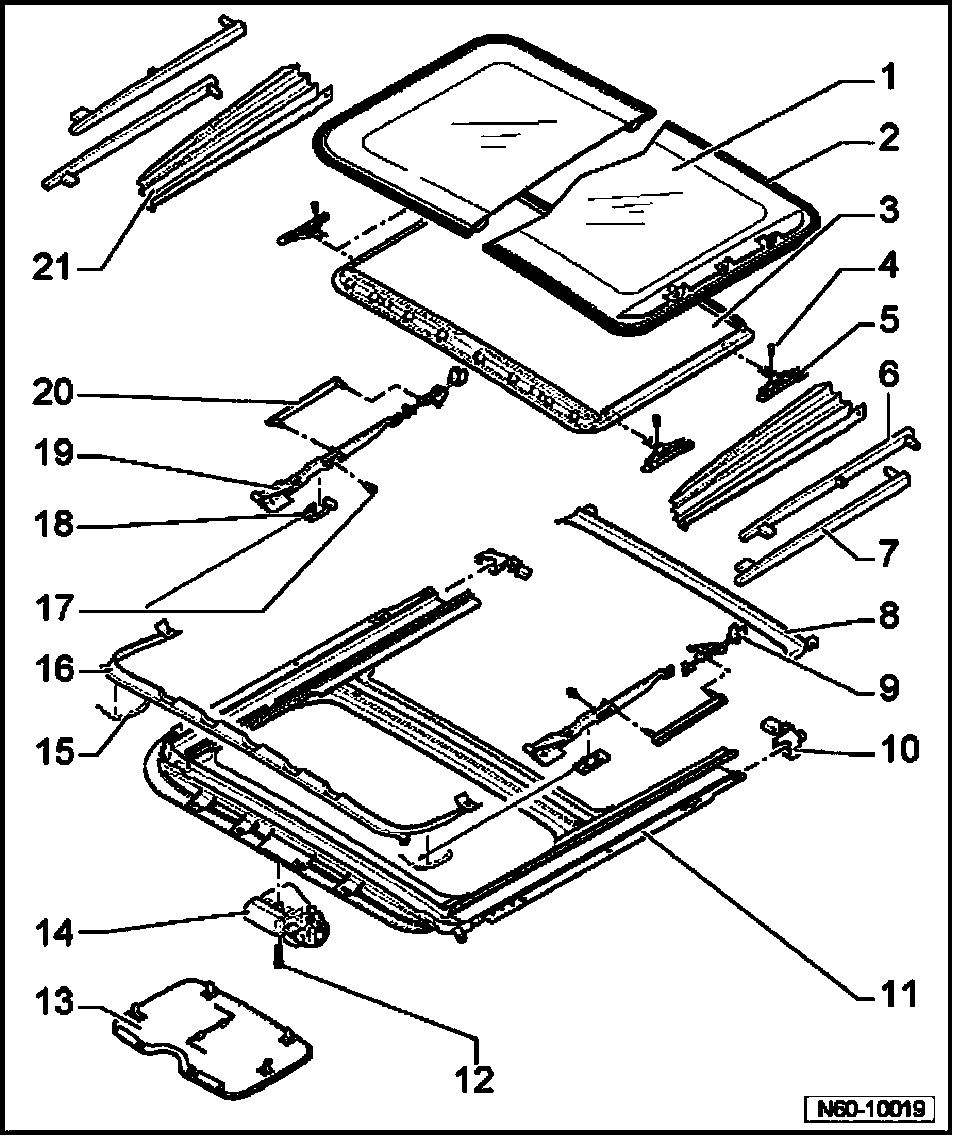 1
2
3
4
5
6
7
8
9
10
11
12
13
14
15
16
17
18
19
20
21
N60-10019