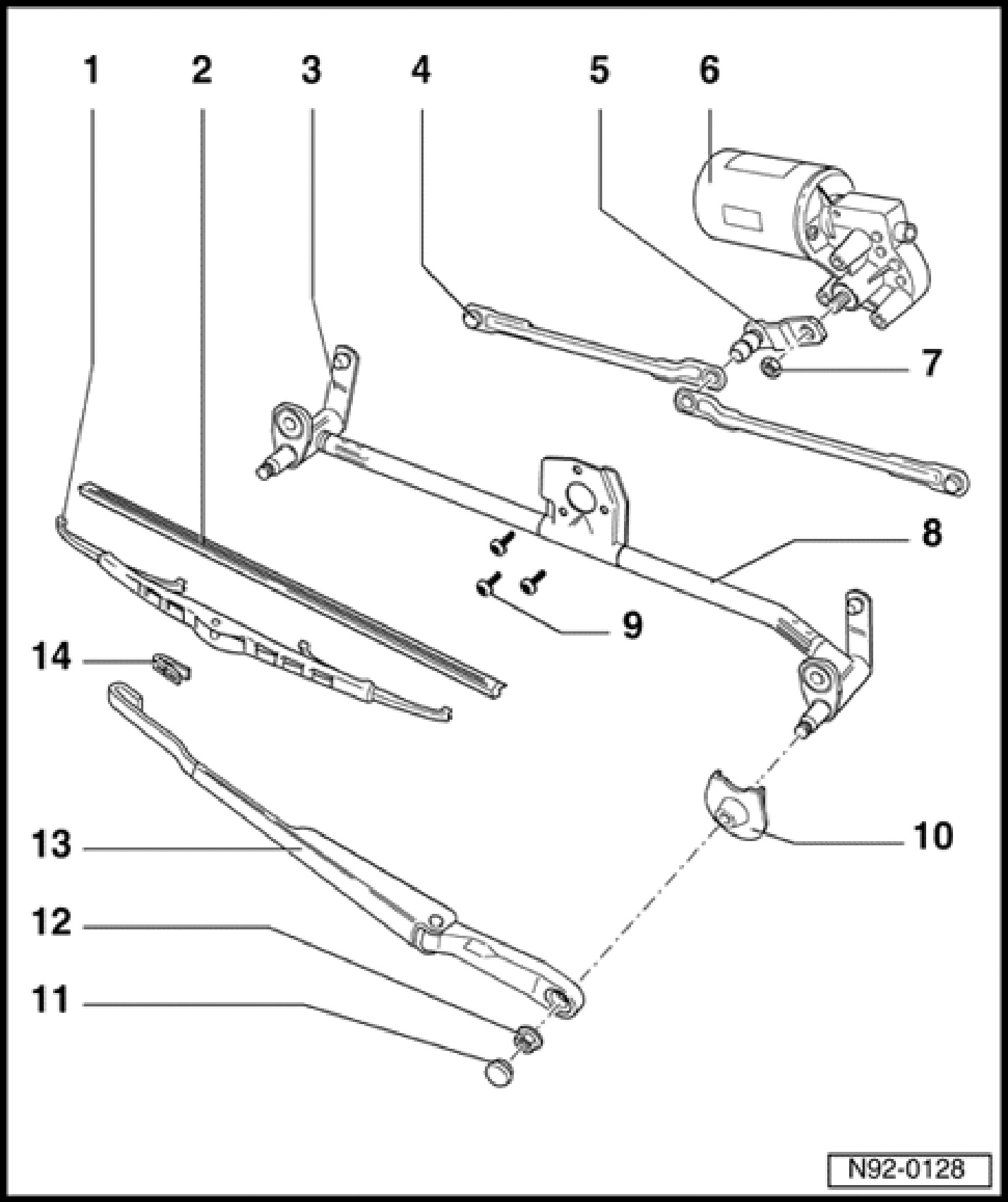 1
2
3
4
5
6
7
8
9
14
10
13
12
11
N92-0128