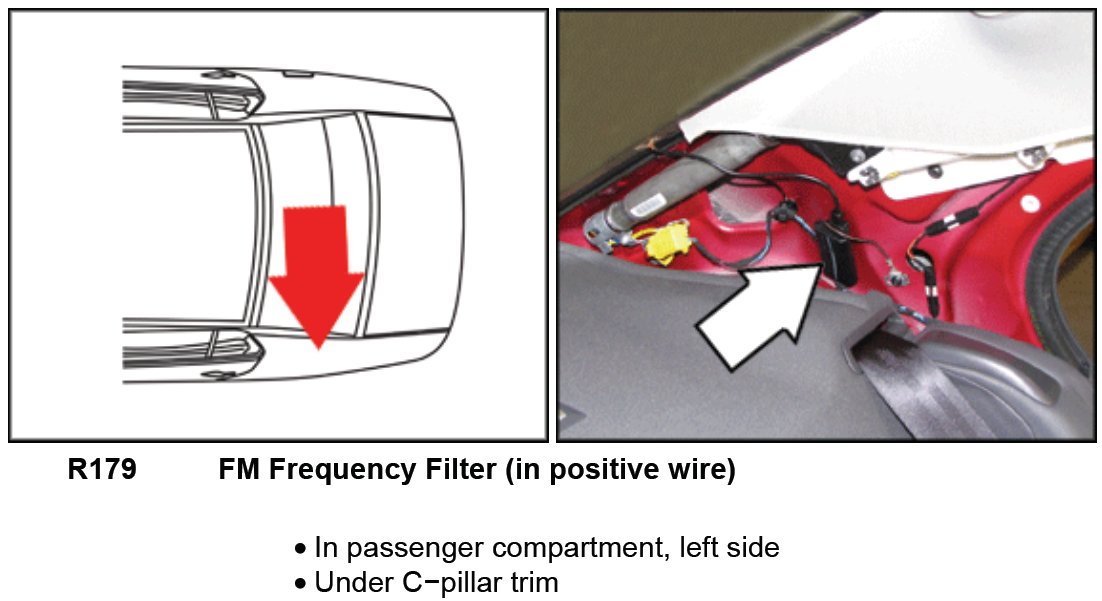 R179 FM Frequency Filter (in positive wire)

• In passenger compartment, left side
• Under C−pillar trim