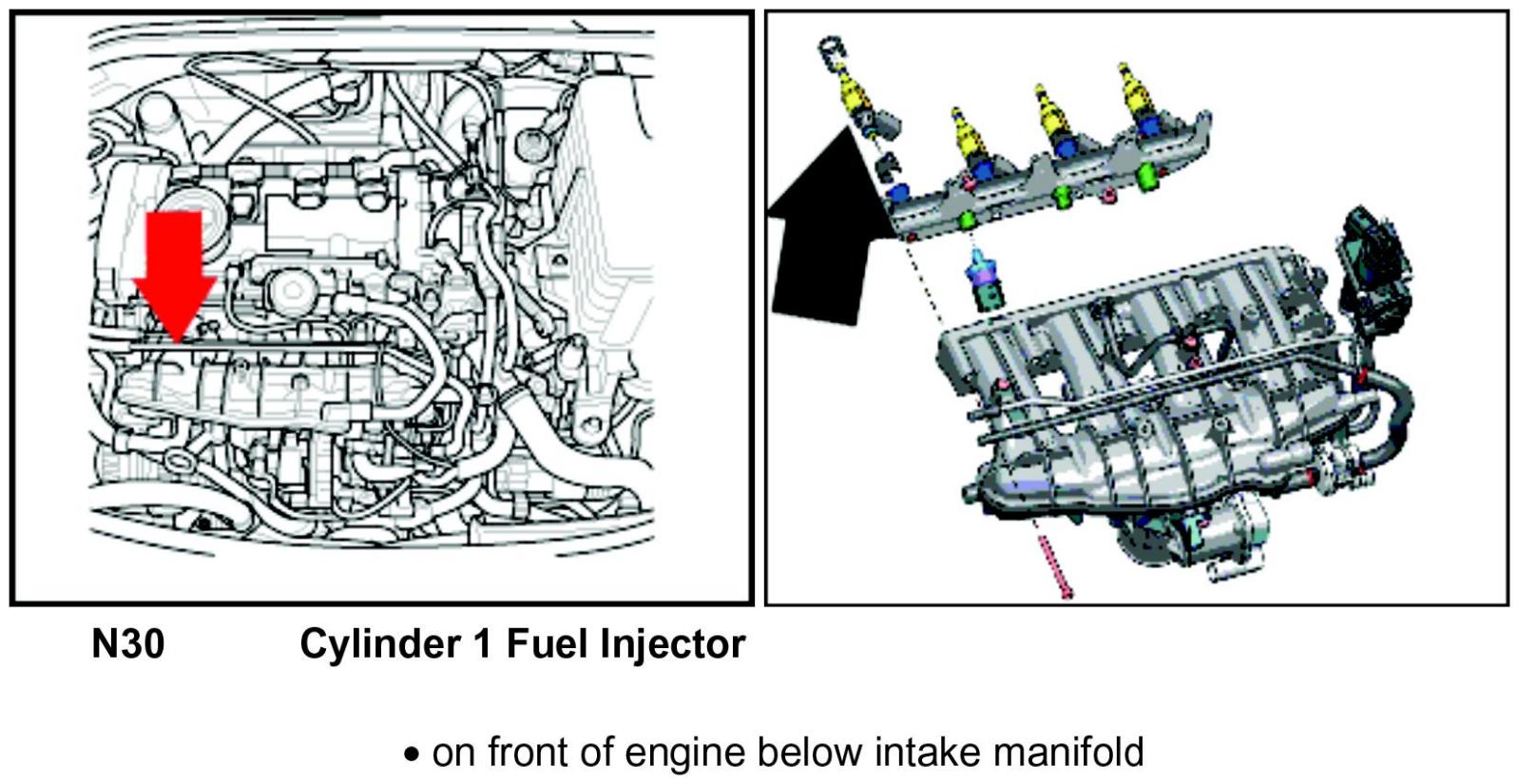 N30 Cylinder 1 Fuel Injector

• on front of engine below intake manifold