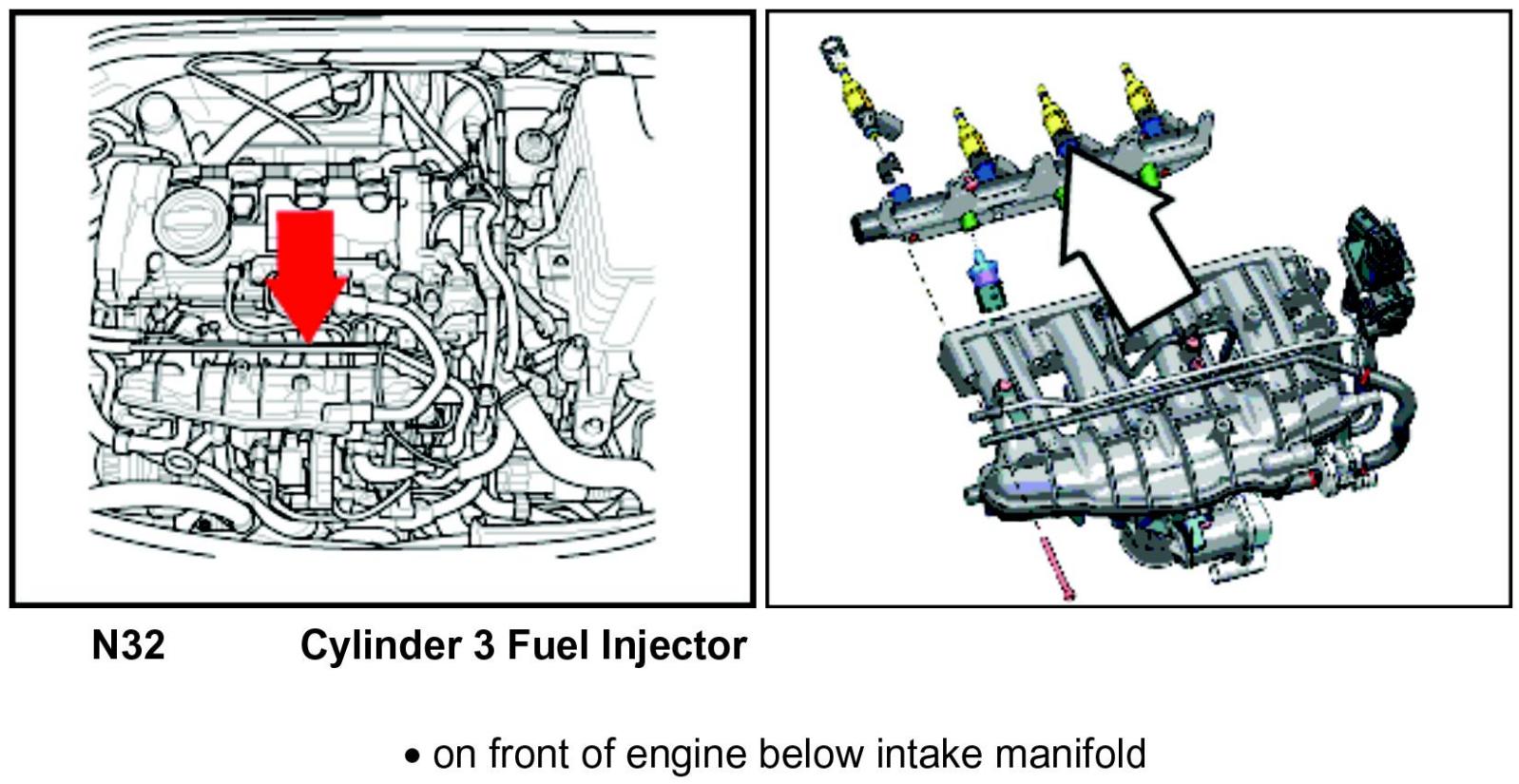 N32 Cylinder 3 Fuel Injector

• on front of engine below intake manifold