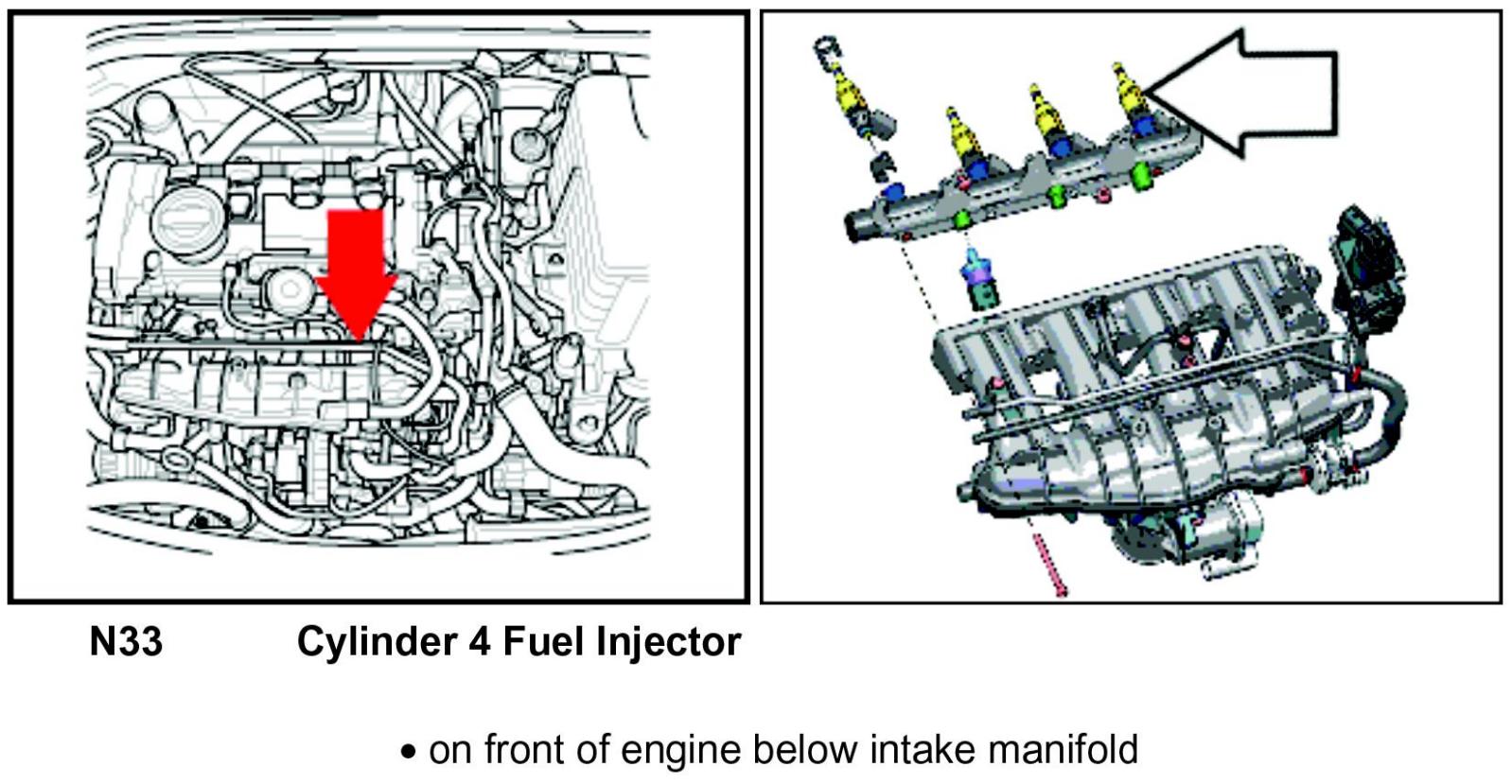 N33 Cylinder 4 Fuel Injector

• on front of engine below intake manifold