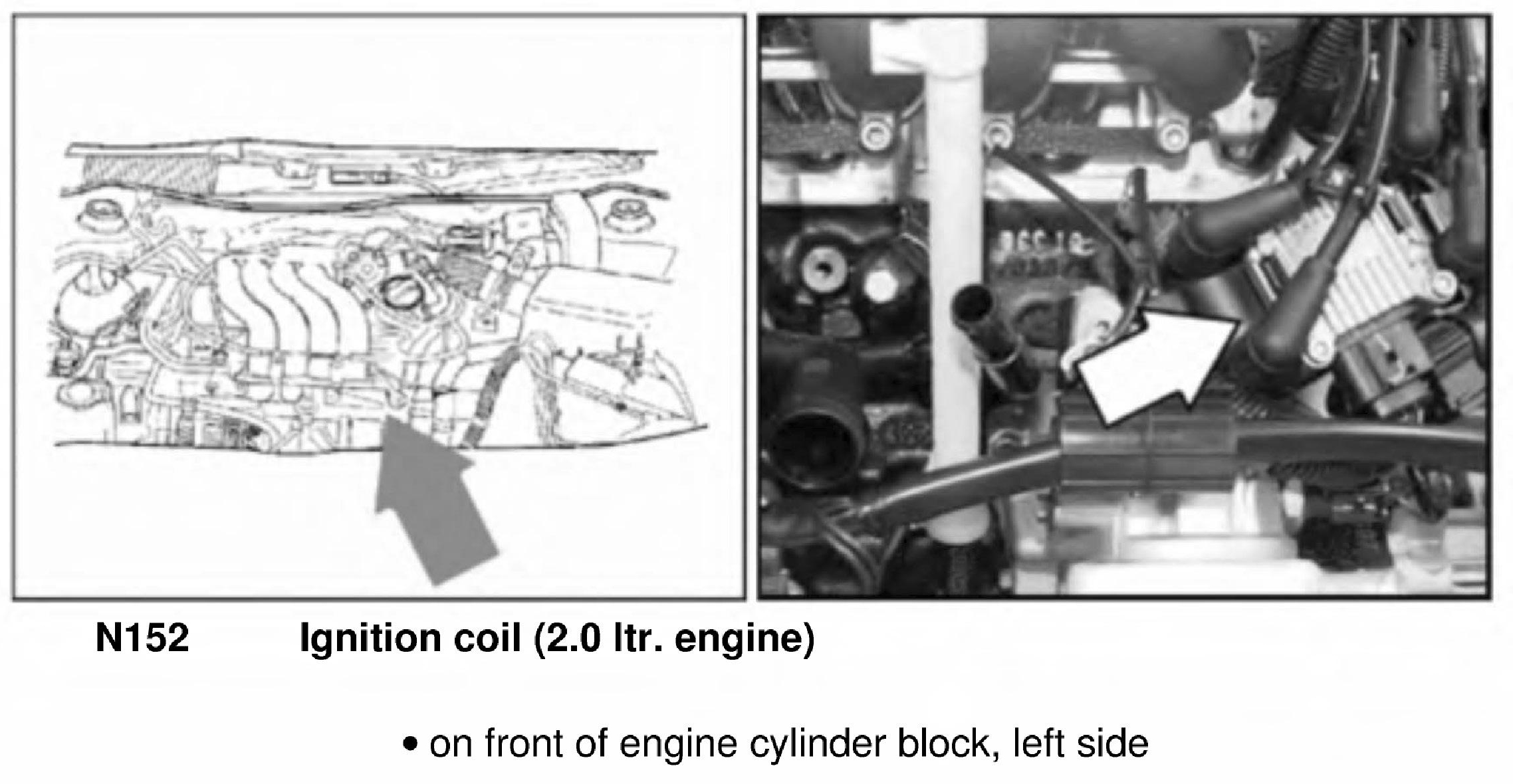 N152 Ignition coil (2.0 ltr. engine)

• on front of engine cylinder block, left side