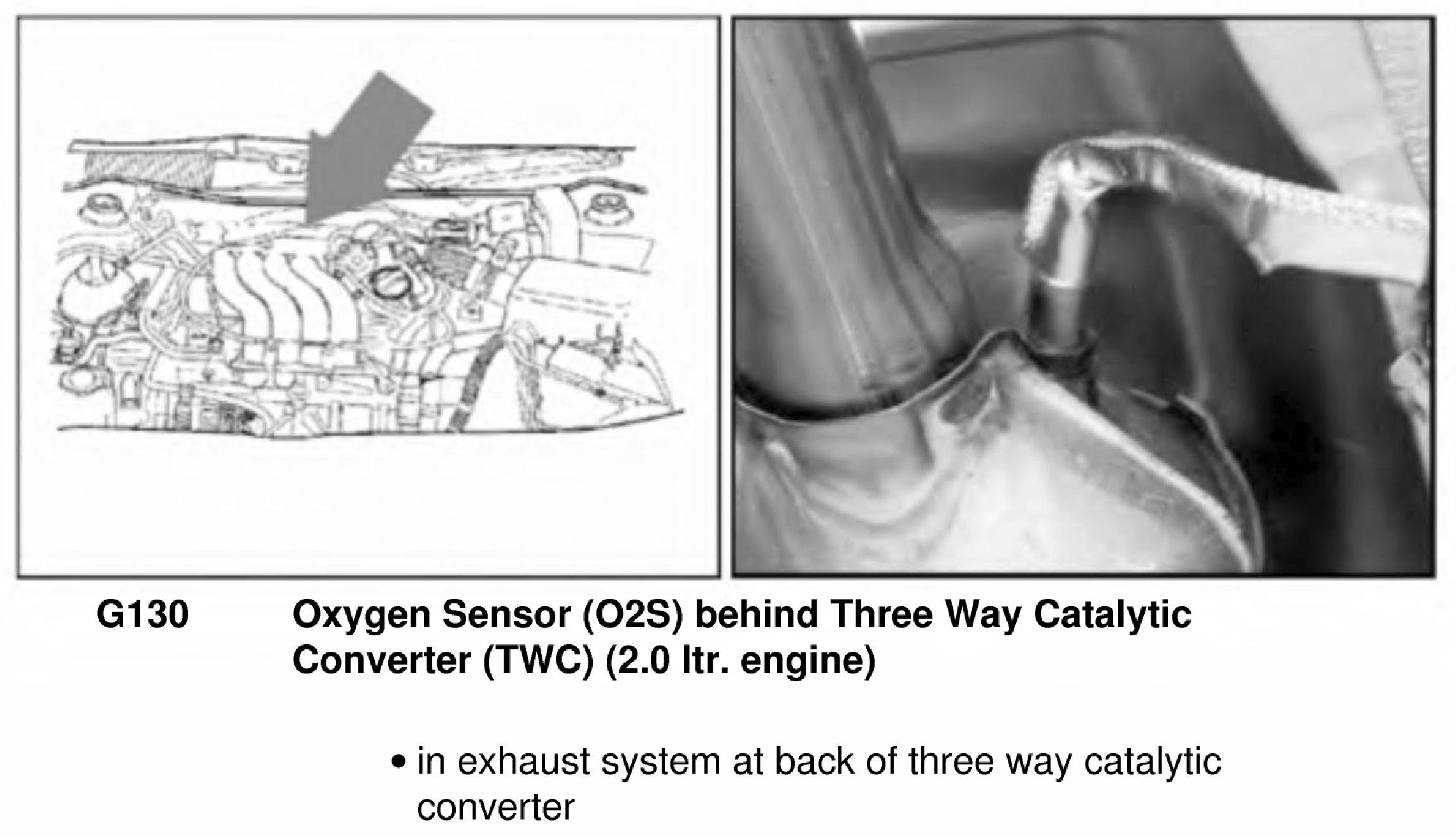 G130 Oxygen Sensor (O2S) behind Three Way Catalytic Converter (TWC) (2.0 ltr. engine)

• in exhaust system at back of three way catalytic converter