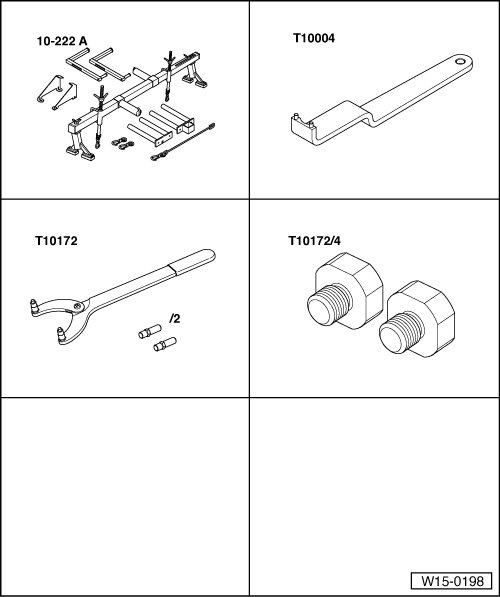 10-222 A

T10004

T10172

/2

T10172/4

W15-0198