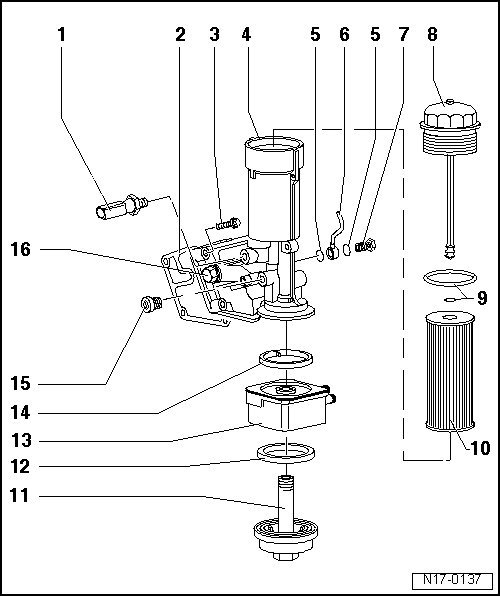 1
2
3
4
5
6
5
7
8
16
9
15
14
13
10
12
11
N17-0137