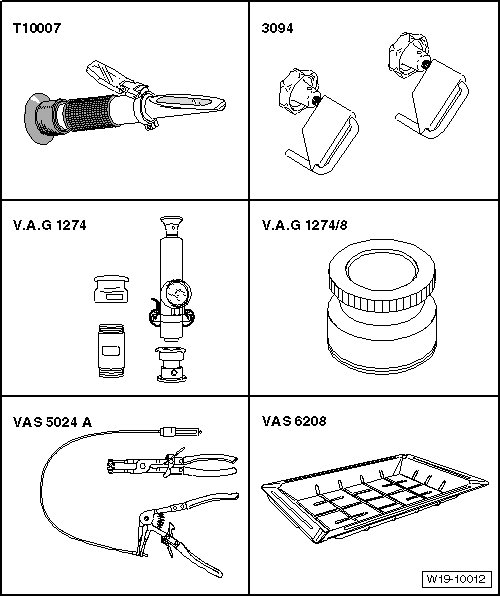 T10007

3094

V.A.G 1274

V.A.G 1274/8

VAS 5024 A

VAS 6208

W19-10012