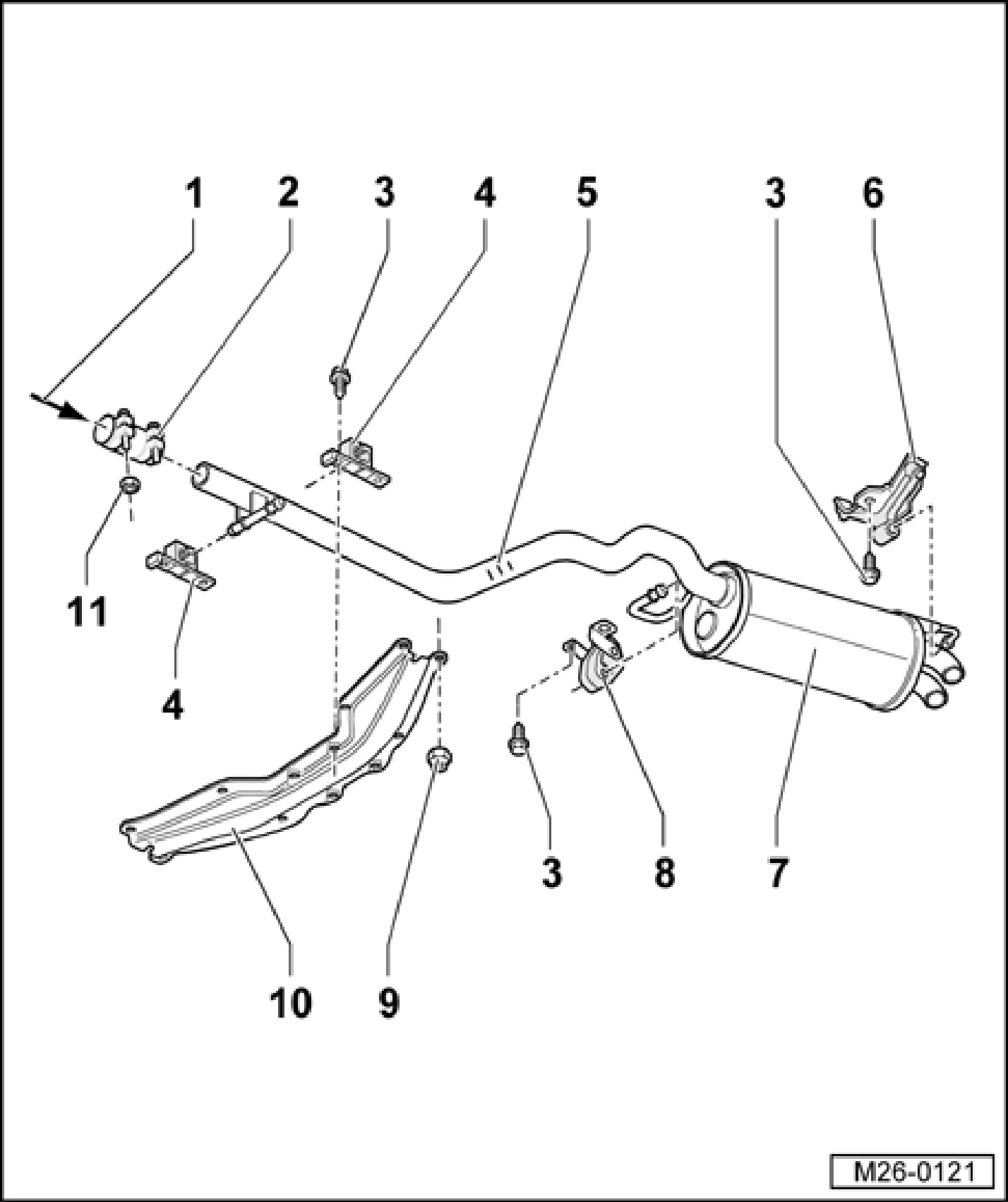 1
2
3
4
5
3
6
11
4
3
8
7
10
9
M26-0121