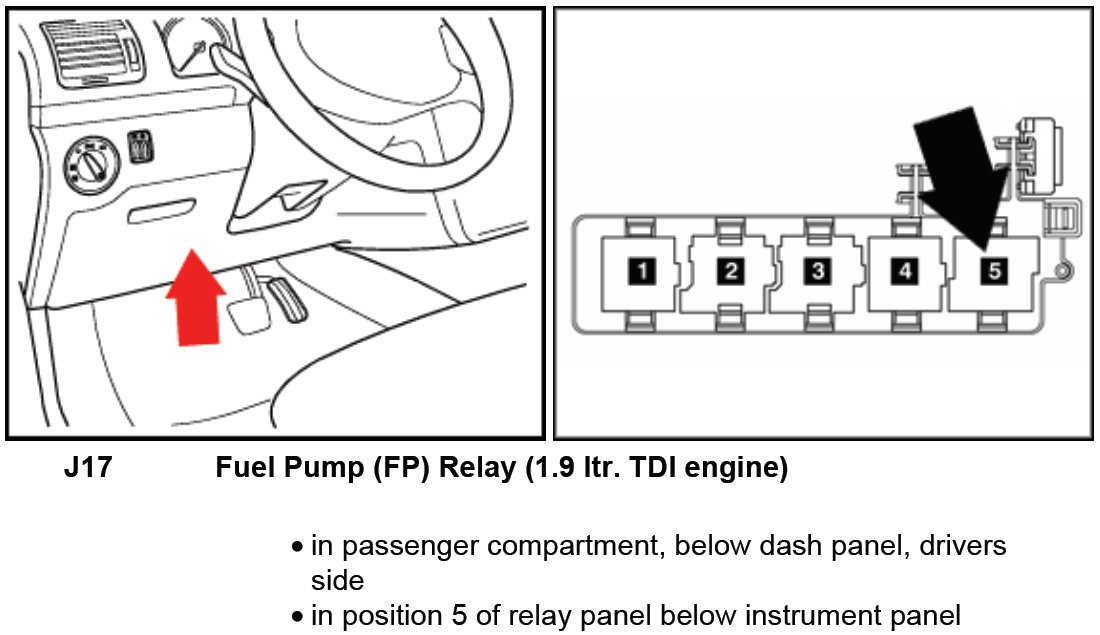 1 2 3 4 5

J17 Fuel Pump (FP) Relay (1.9 ltr. TDI engine)

• in passenger compartment, below dash panel, drivers side
• in position 5 of relay panel below instrument panel