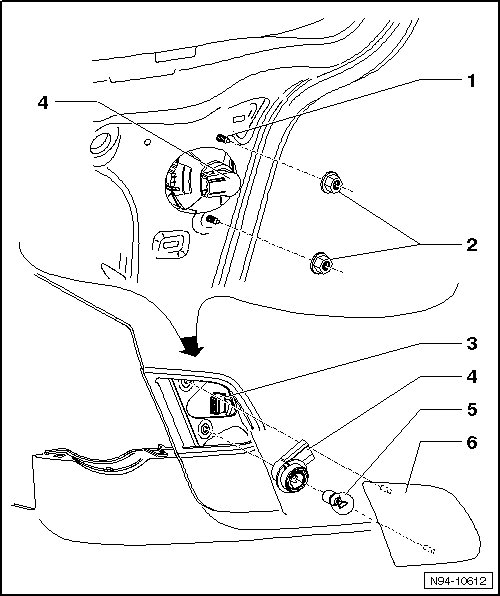 4
1
2
3
4
5
6
N94-10612