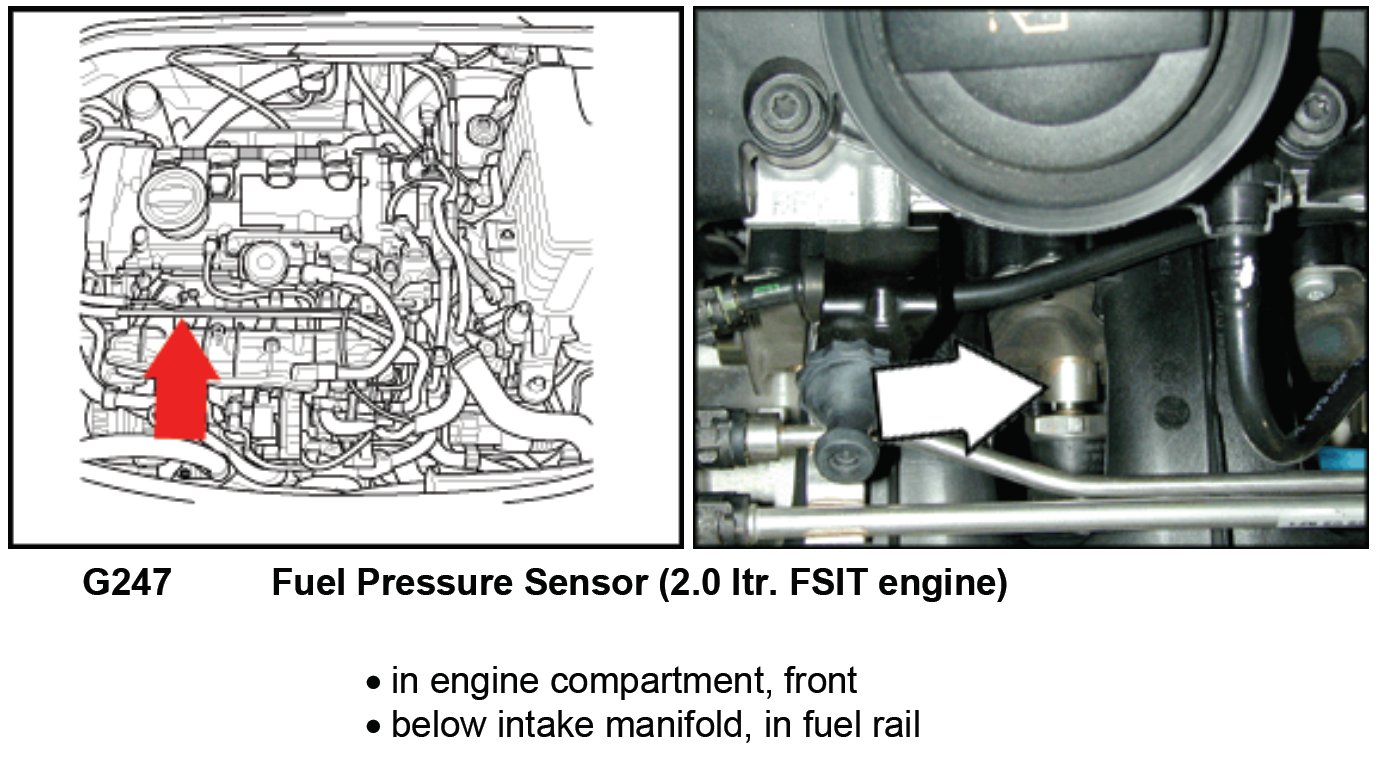 G247 Fuel Pressure Sensor (2.0 ltr. FSIT engine)

• in engine compartment, front
• below intake manifold, in fuel rail