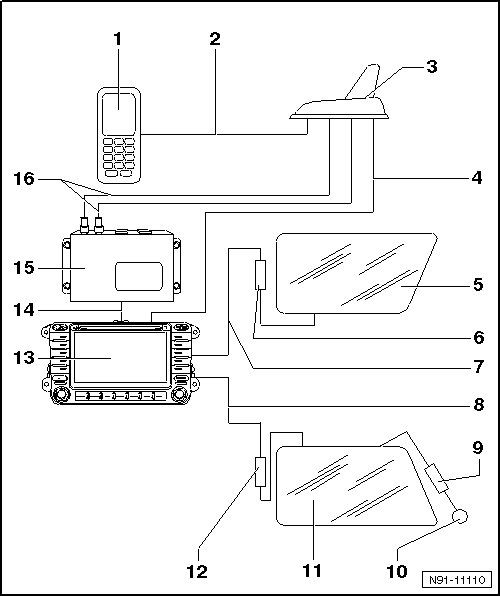 1
2
3
16
4
15
5
14
6
13
7
8
9
12
11
10
N91-11110