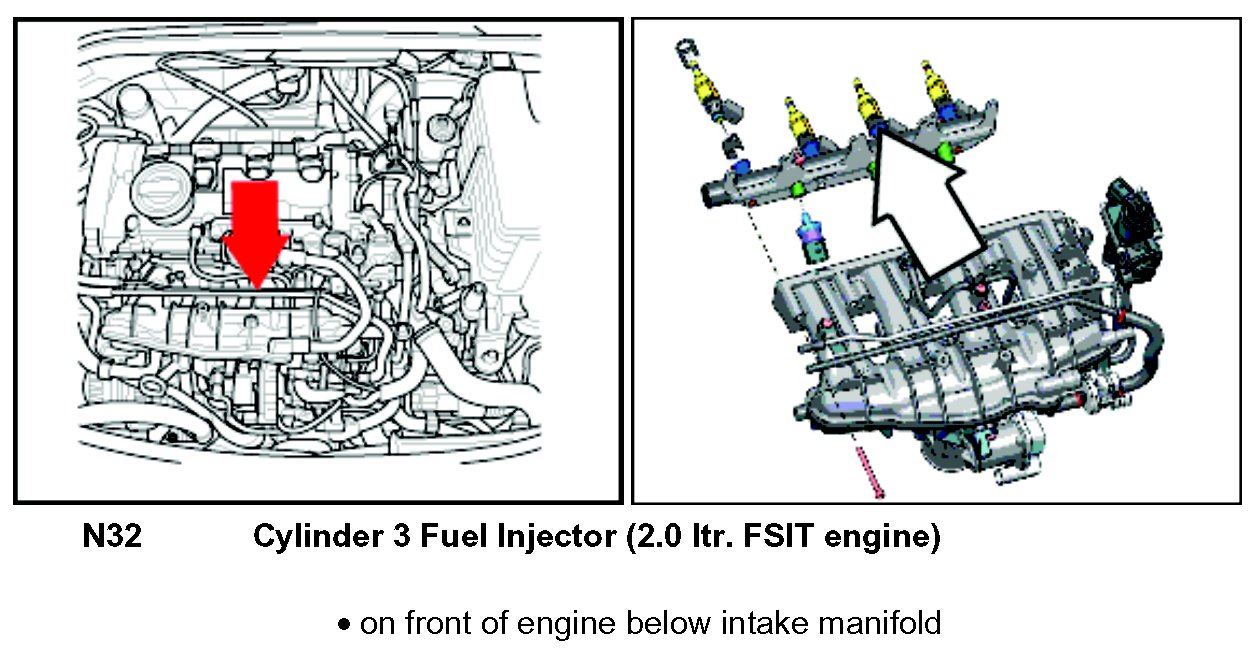 N32 Cylinder 3 Fuel Injector (2.0 ltr. FSIT engine)

• on front of engine below intake manifold