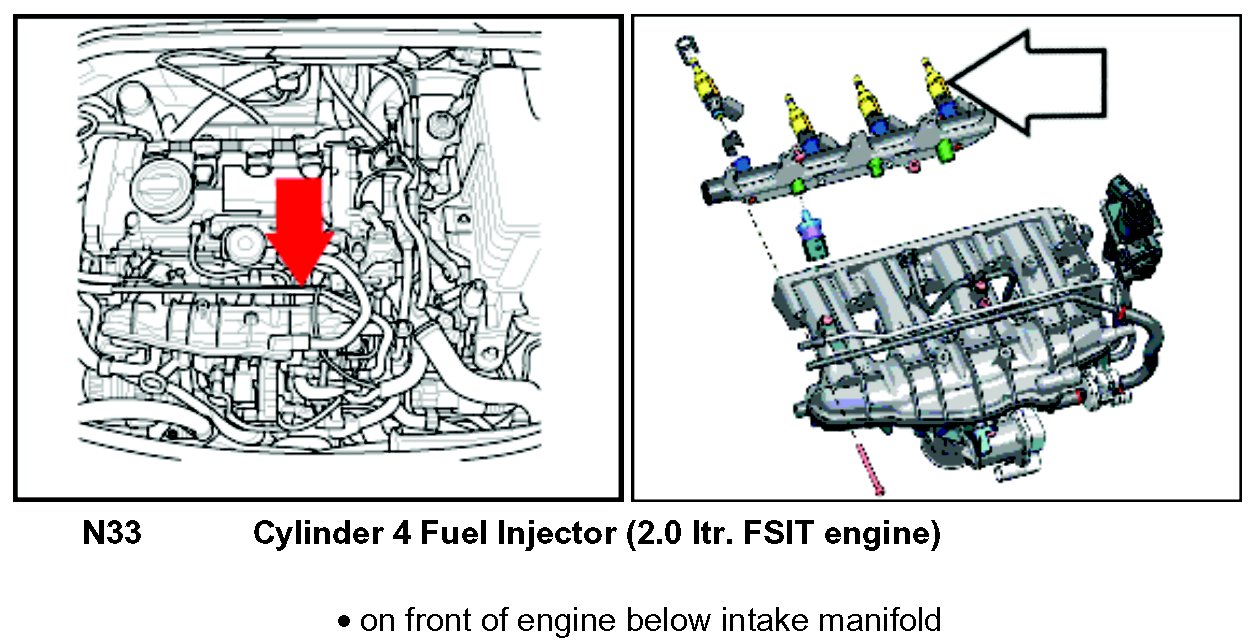 N33 Cylinder 4 Fuel Injector (2.0 ltr. FSIT engine)

• on front of engine below intake manifold