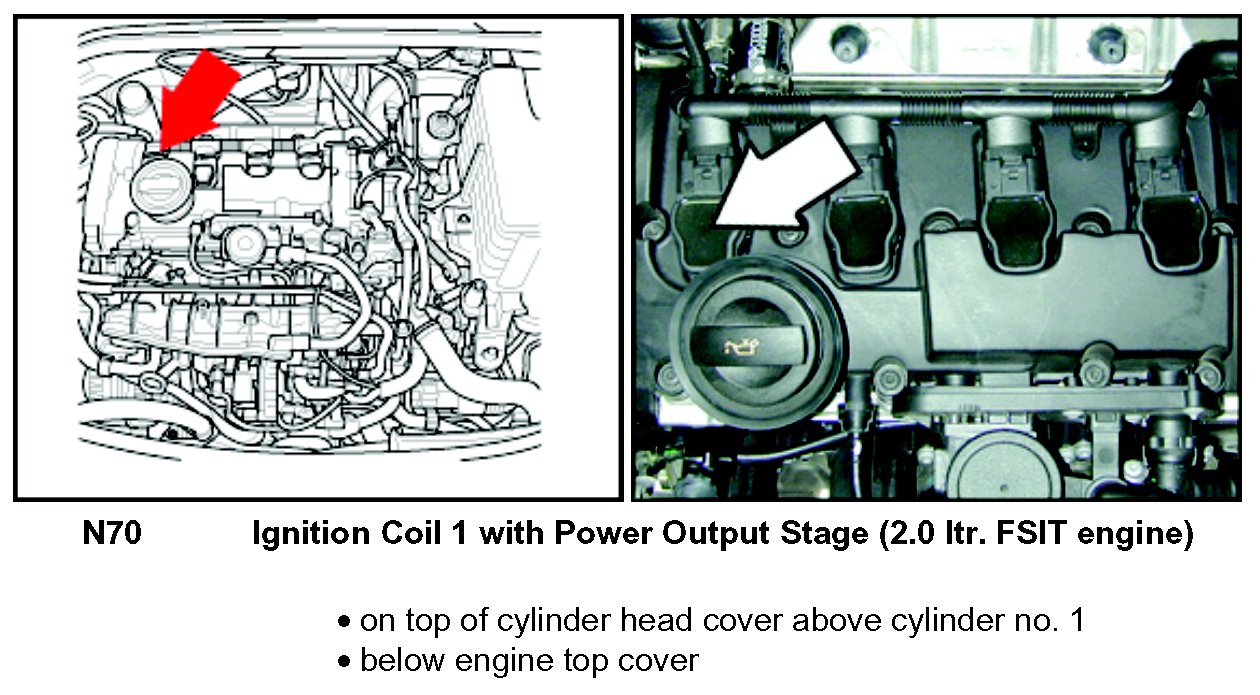 N70 Ignition Coil 1 with Power Output Stage (2.0 ltr. FSIT engine)

• on top of cylinder head cover above cylinder no. 1
• below engine top cover