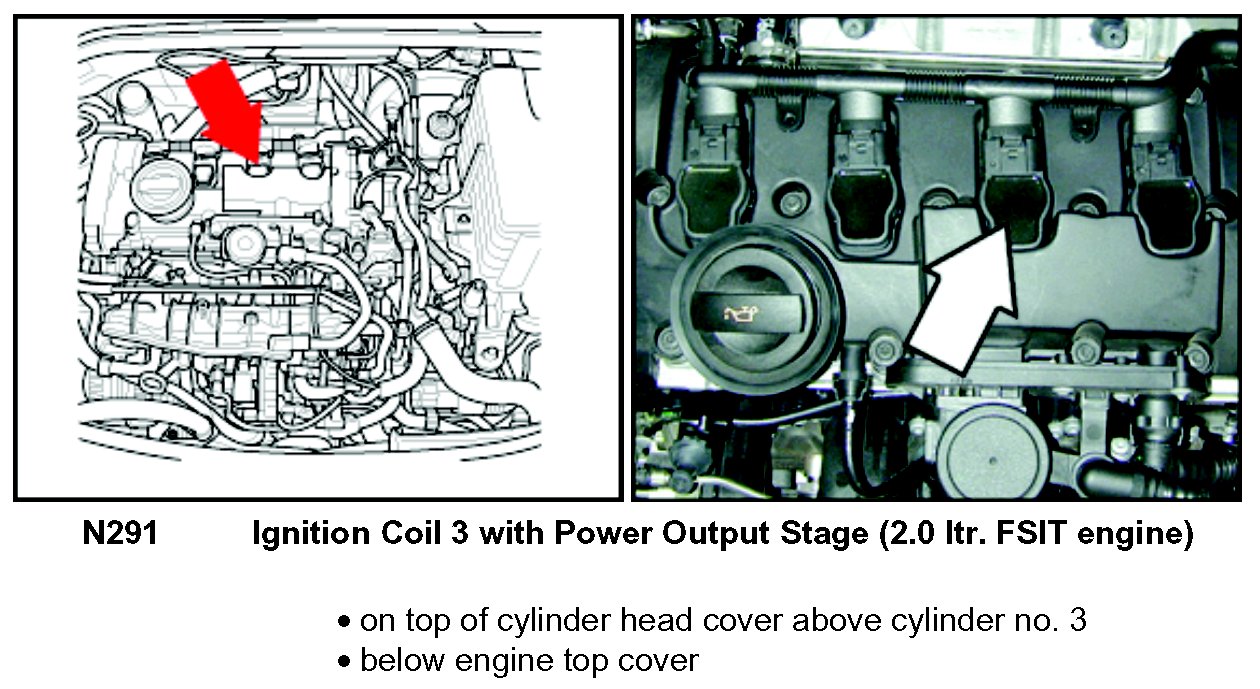 N291 Ignition Coil 3 with Power Output Stage (2.0 ltr. FSIT engine)

• on top of cylinder head cover above cylinder no. 3
• below engine top cover