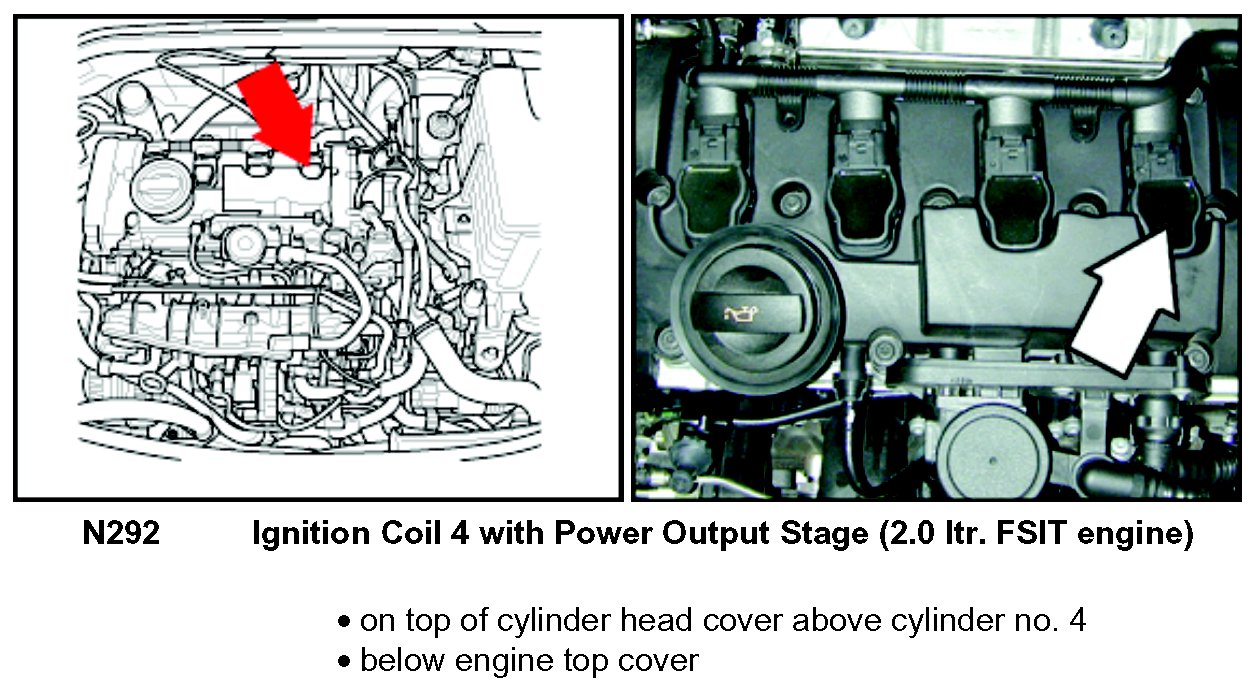 N292 Ignition Coil 4 with Power Output Stage (2.0 ltr. FSIT engine)

• on top of cylinder head cover above cylinder no. 4
• below engine top cover