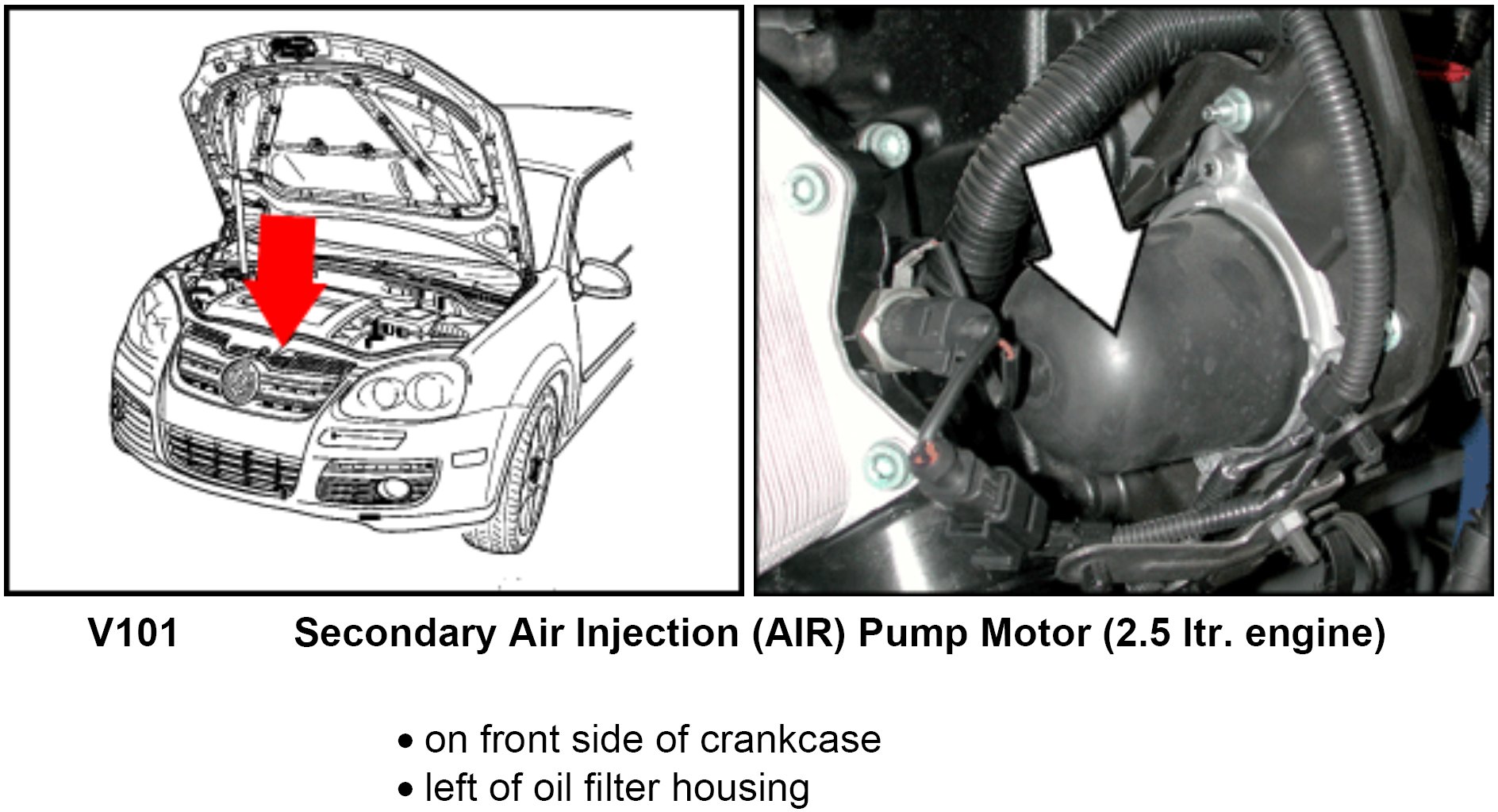 V101 Secondary Air Injection (AIR) Pump Motor (2.5 ltr. engine)

• on front side of crankcase
• left of oil filter housing